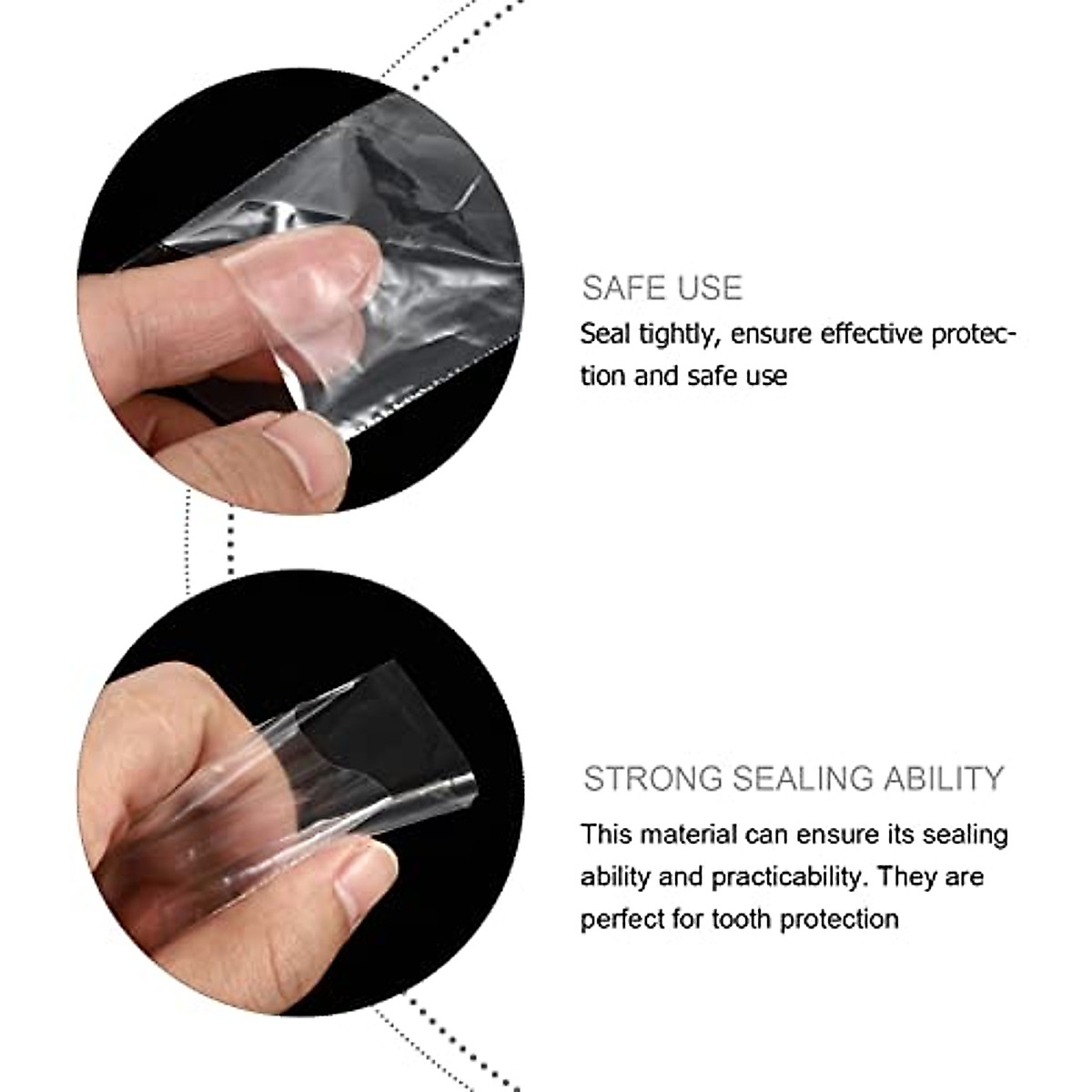 SAFE USE

Seal tightly, ensure effective protection and safe use

STRONG SEALING ABILITY

This material can ensure its sealing ability and practicability. They are perfect for tooth protection