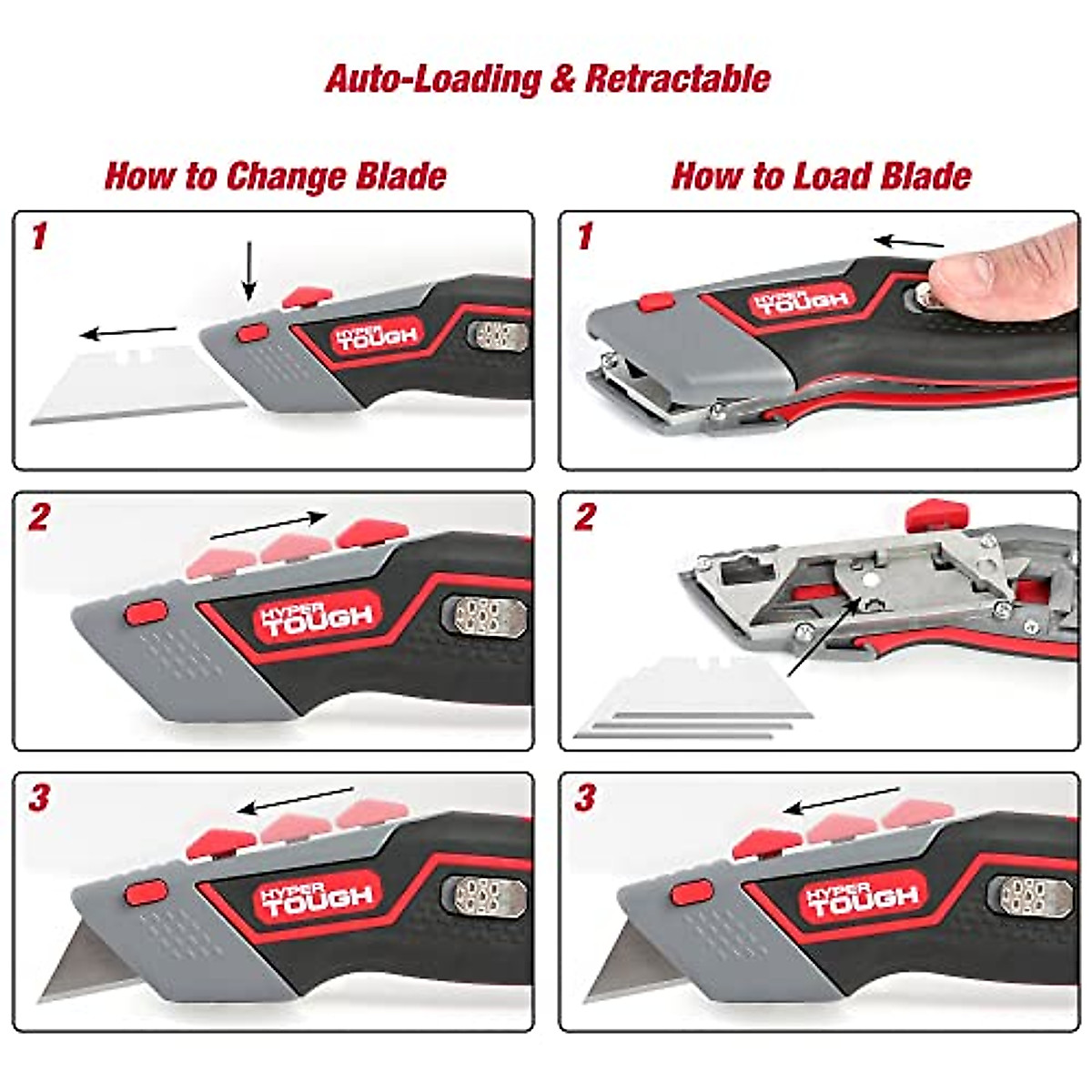 Auto-Loading & Retractable

How to Change Blade

1

HYPER TOUGH

2

HYPER TOUGH

3

HYPER TOUGH

How to Load Blade

1

HYPER TOUGH

2

3

HYPER TOUGH