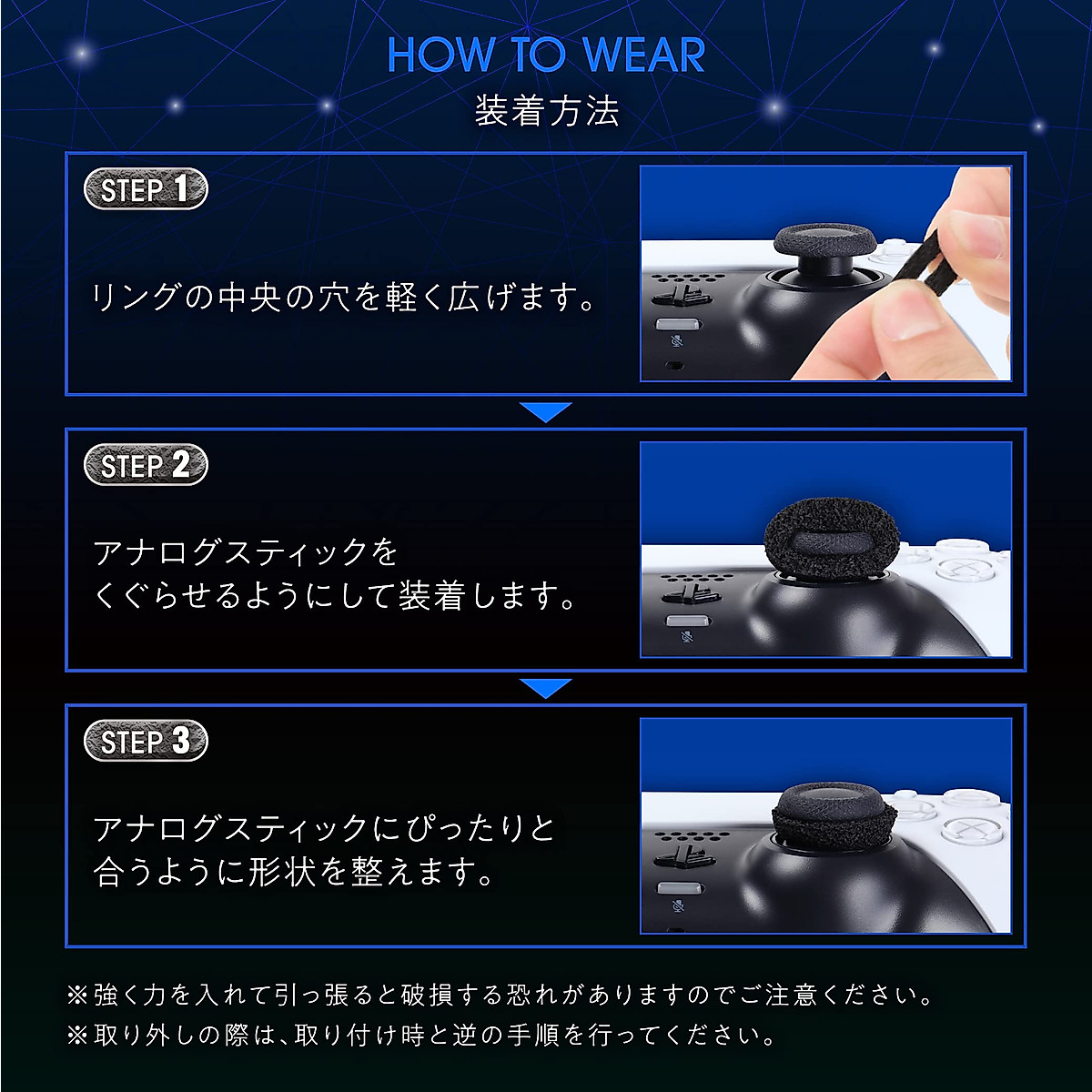 HOW TO WEAR
装着方法

STEP 1
リングの中央の穴を軽く広げます。

STEP 2
アナログスティックを
くぐらせるようにして装着します。

STEP 3
アナログスティックにぴったりと
合うように形状を整えます。

※強く力を入れて引っ張ると破損する恐れがありますのでご注意ください。
※取り外しの際は、取り付け時と逆の手順を行ってください。