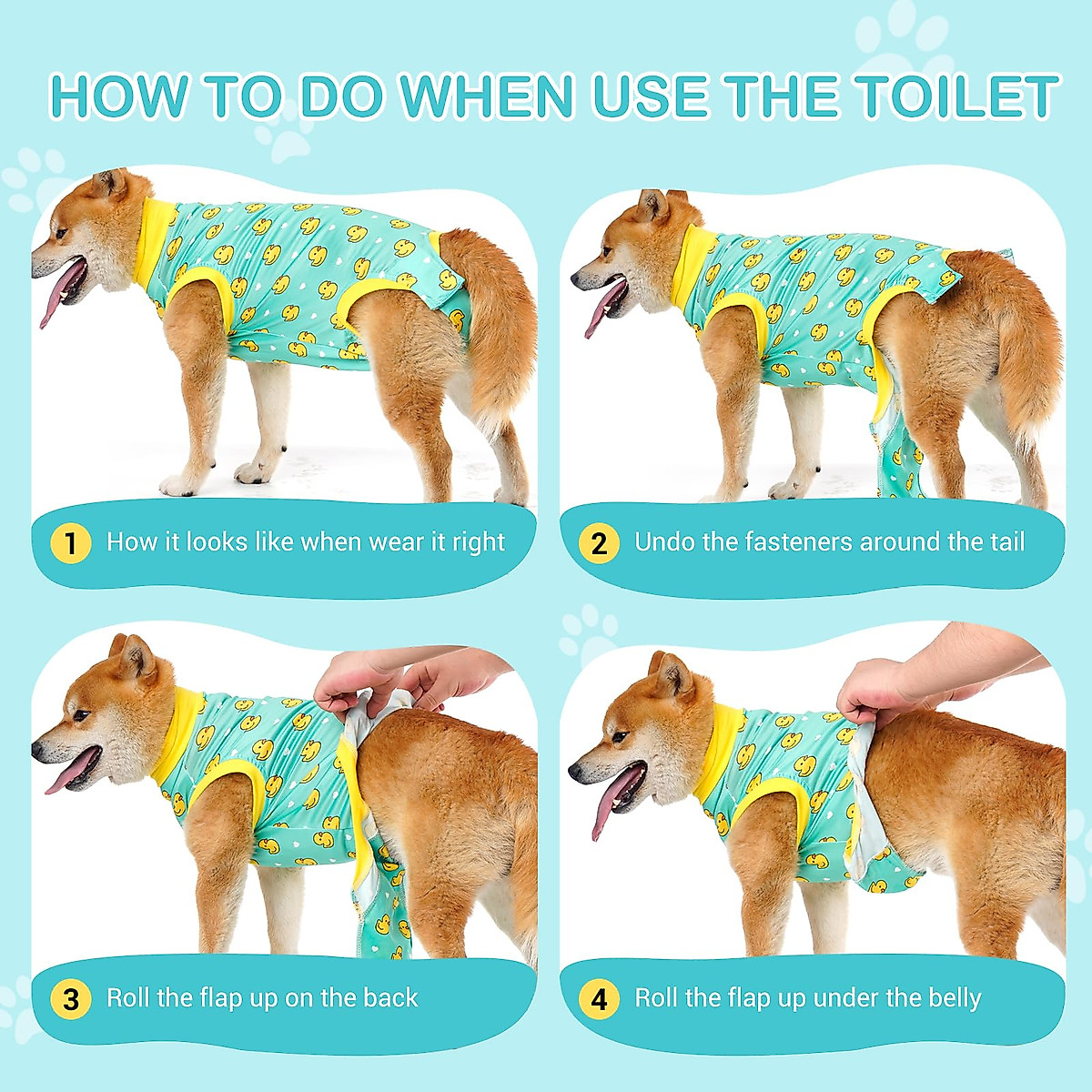 HOW TO DO WHEN USE THE TOILET

1 How it looks like when wear it right

2 Undo the fasteners around the tail

3 Roll the flap up on the back

4 Roll the flap up under the belly