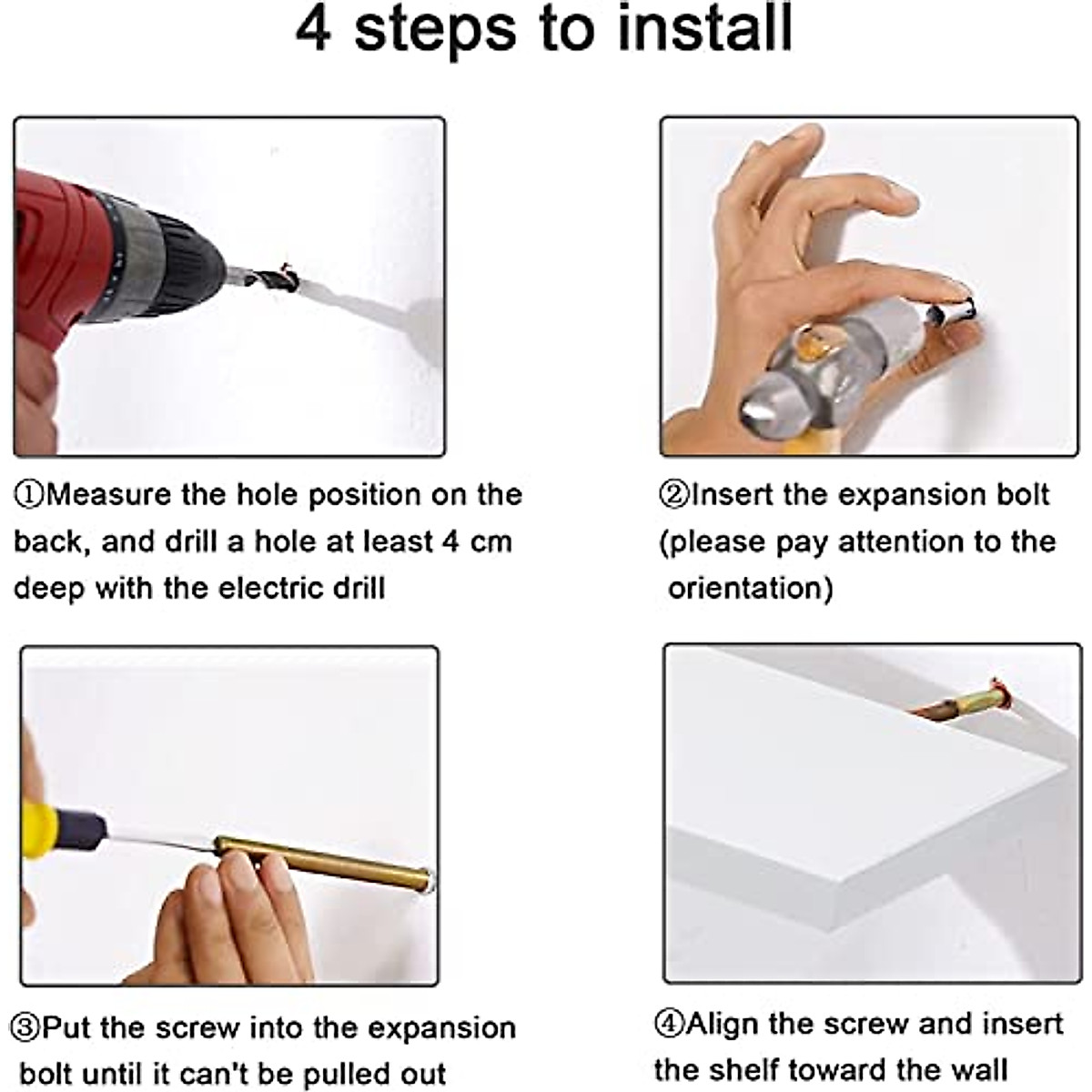 4 steps to install

①Measure the hole position on the back, and drill a hole at least 4 cm deep with the electric drill

②Insert the expansion bolt (please pay attention to the orientation)

③Put the screw into the expansion bolt until it can't be pulled out

④Align the screw and insert the shelf toward the wall