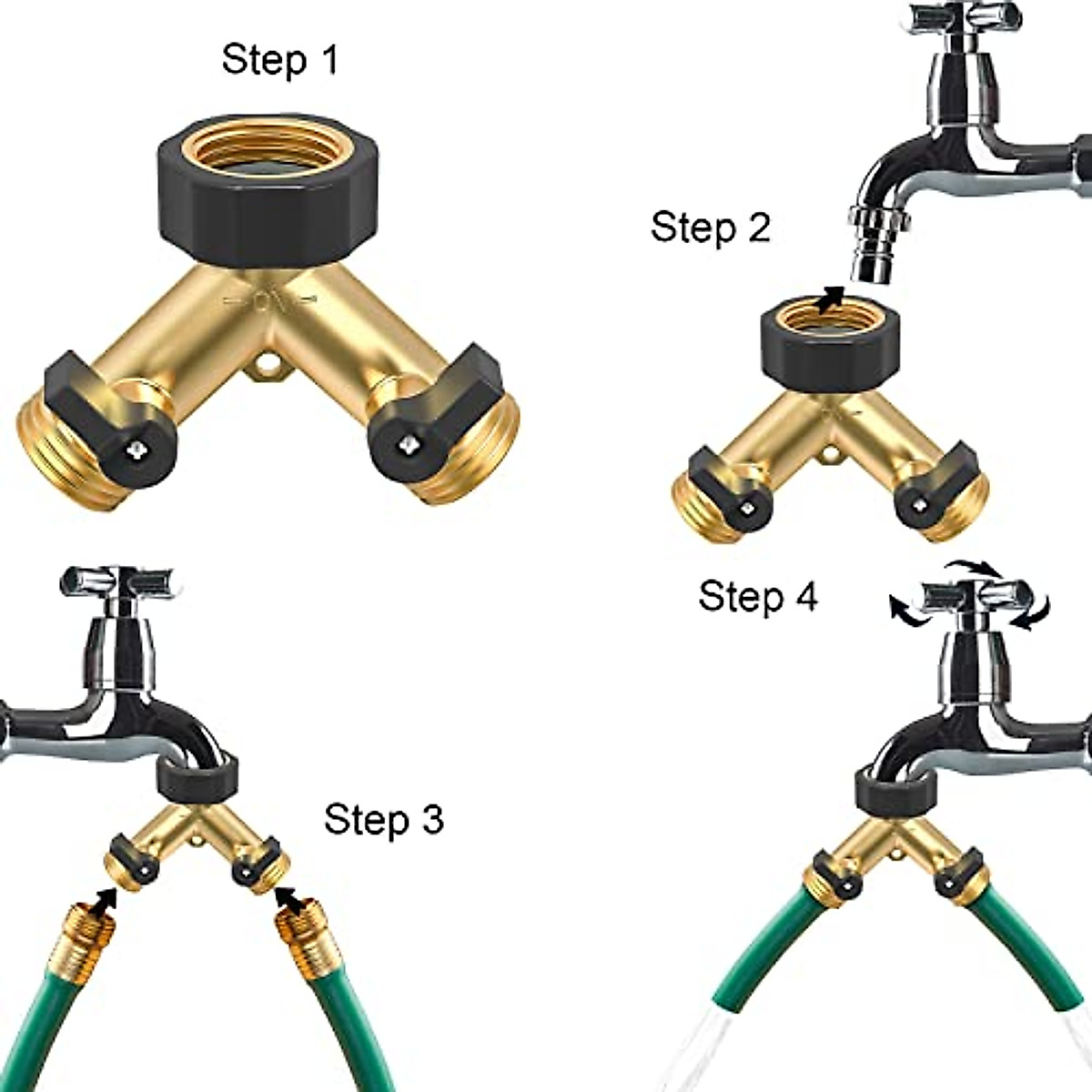 Step 1

ON

Step 2

Step 4

Step 3