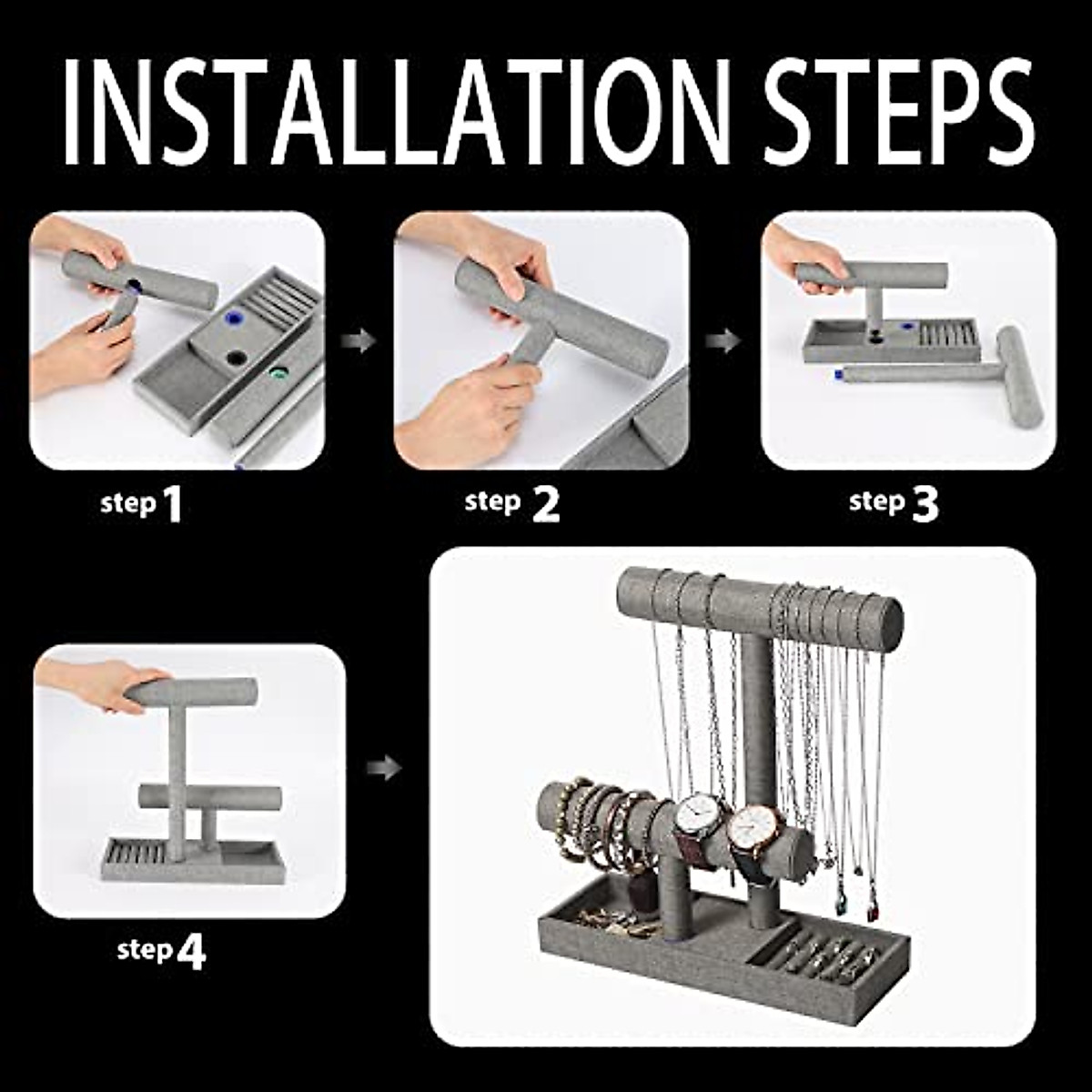 INSTALLATION STEPS

step 1

step 2

step 3

step 4