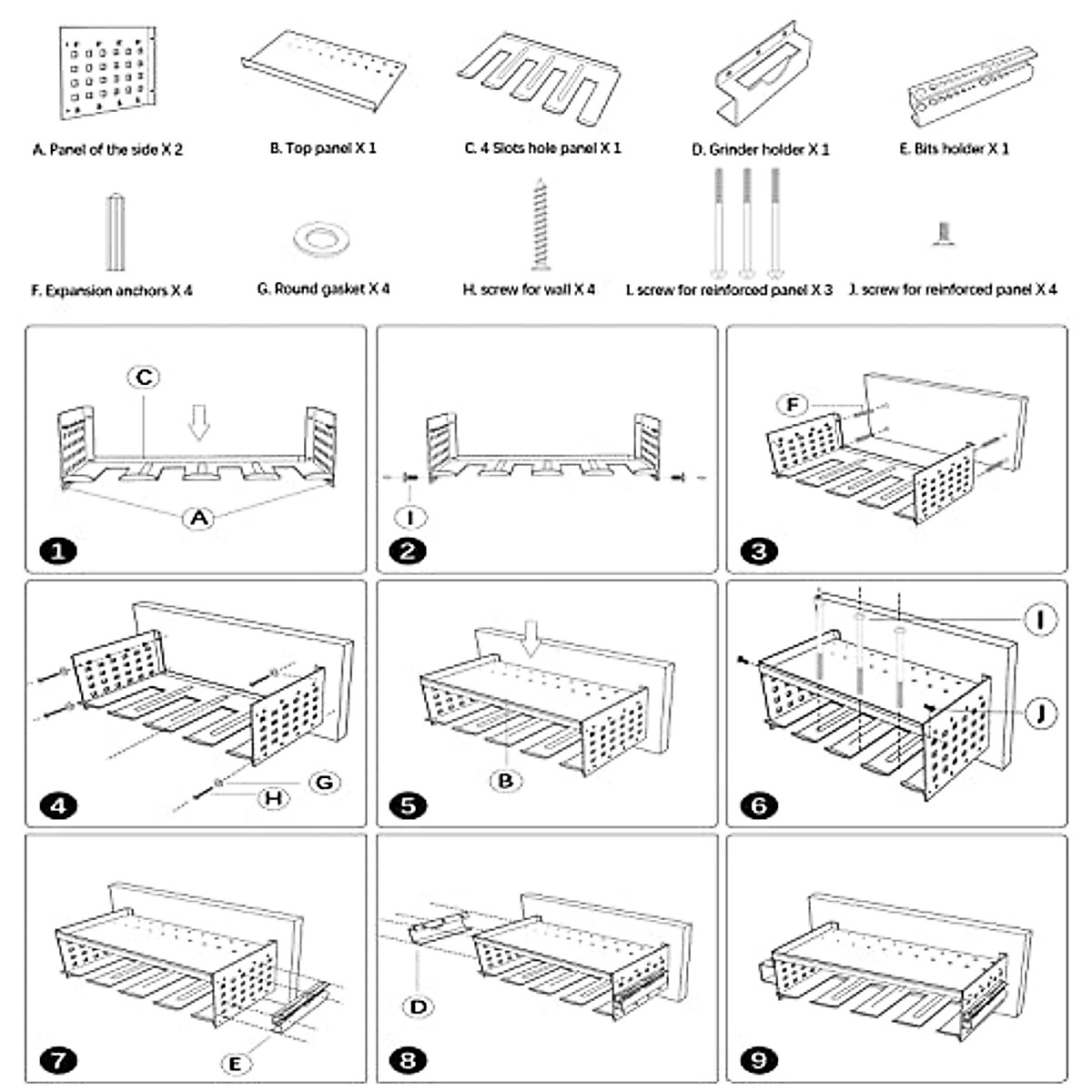 A. Panel of the side X 2

B. Top panel X 1

C. 4 Slots hole panel X 1

D. Grinder holder X 1

E. Bits holder X 1

F. Expansion anchors X 4

G. Round gasket X 4

H. screw for wall X 4

I. screw for reinforced panel X 3

J. screw for reinforced panel X 4

C

A

1

I

2

F

3

G

H

4

B

5

I

J

6

E

7

D

8

9