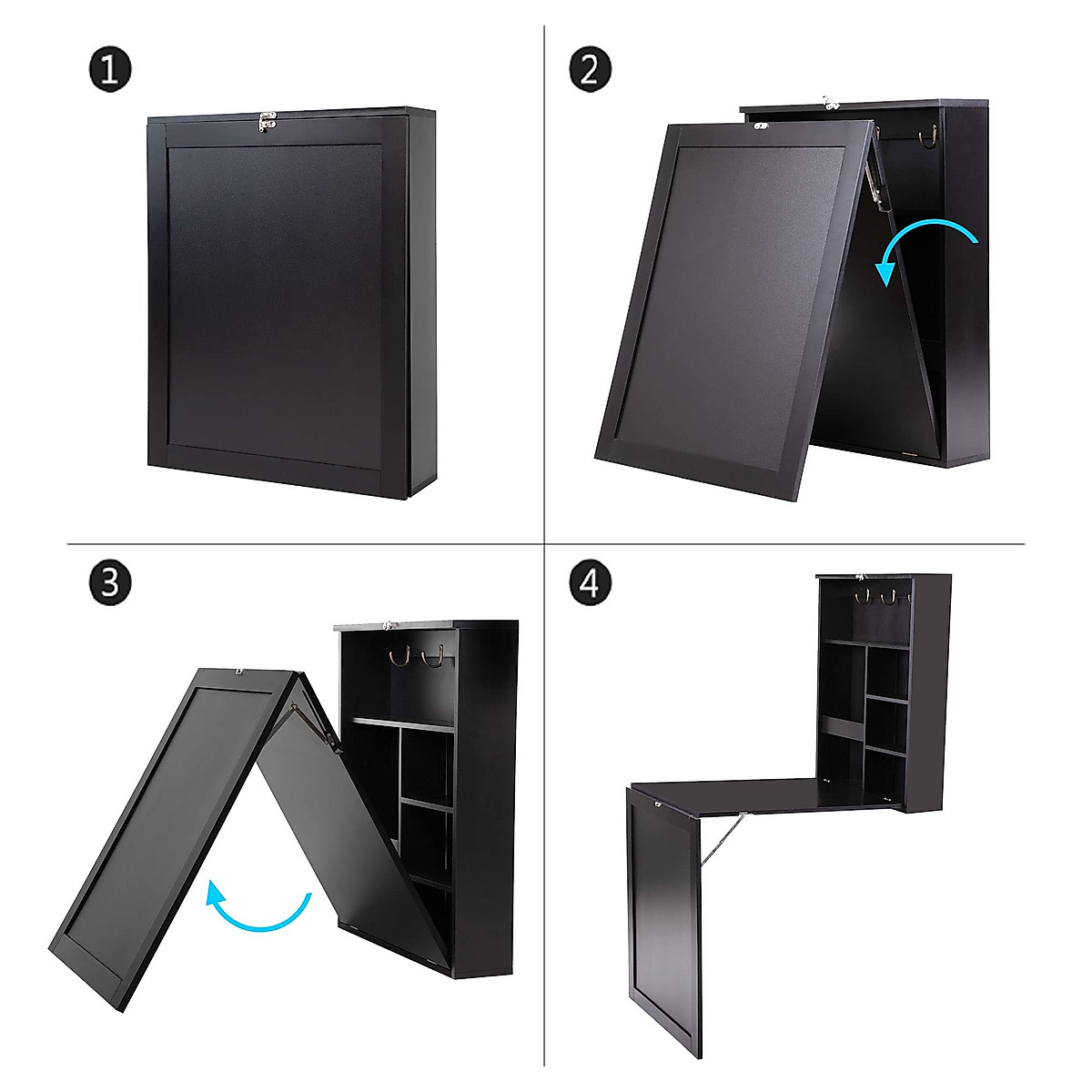 1

2

3

4