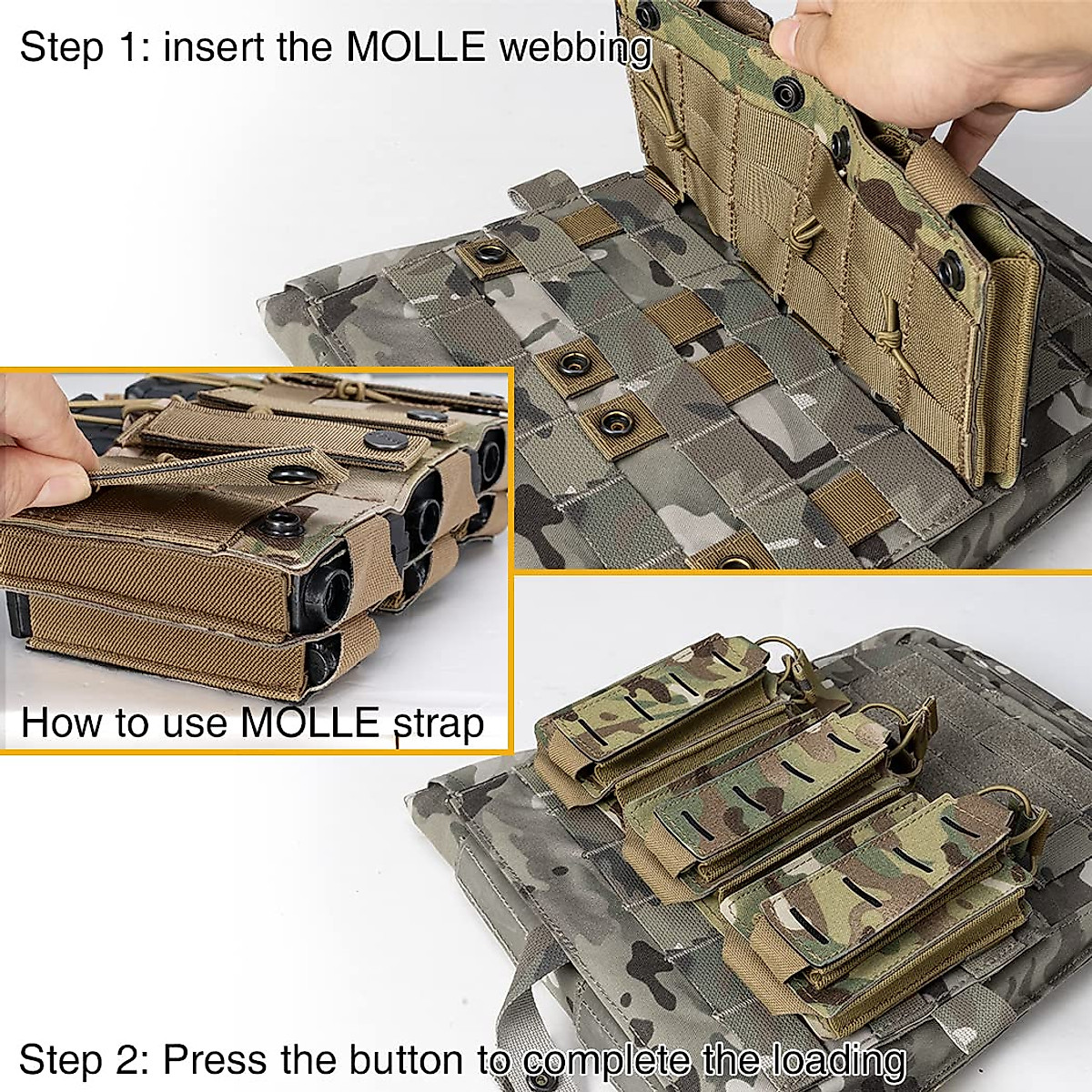 Step 1: insert the MOLLE webbing

How to use MOLLE strap

Step 2: Press the button to complete the loading