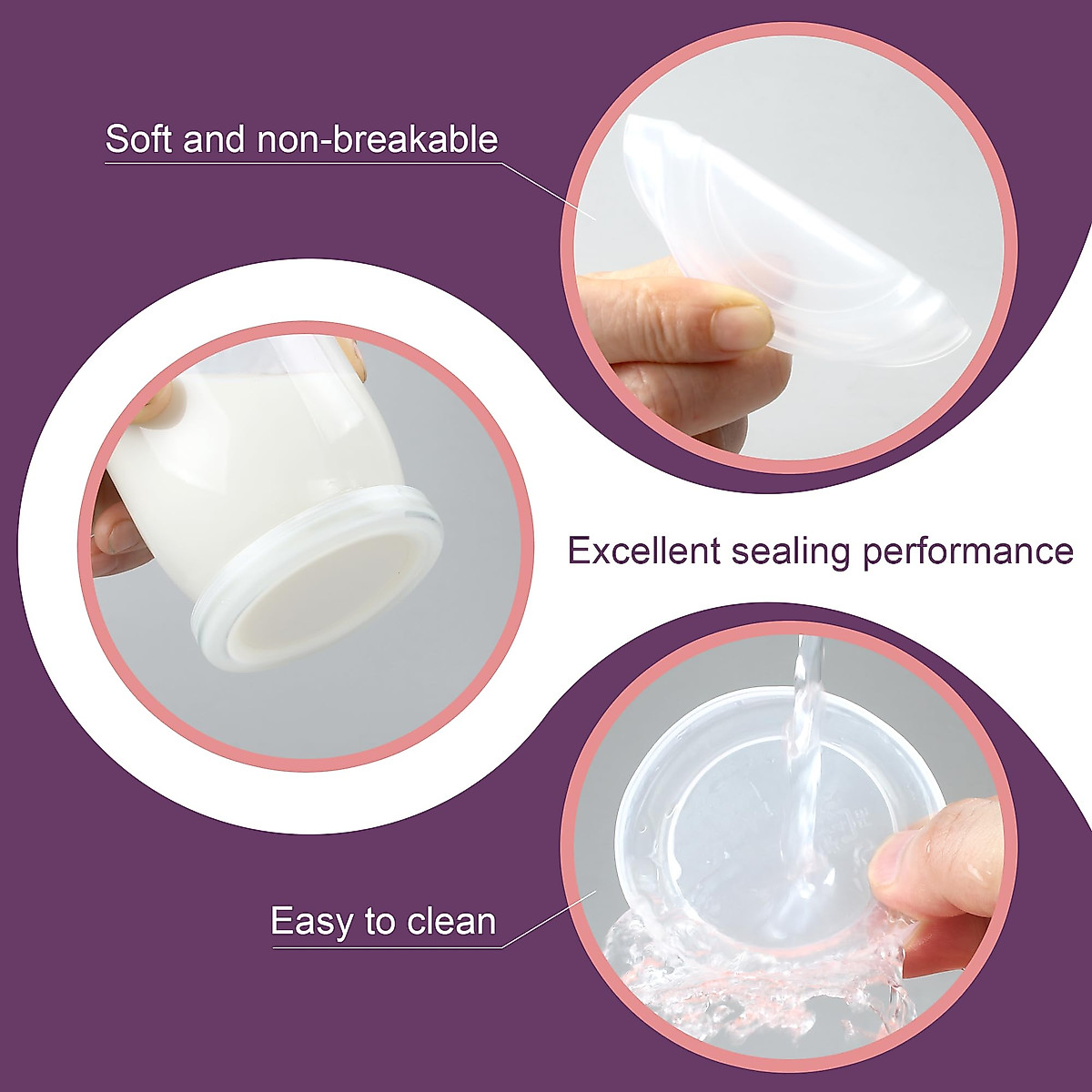 Soft and non-breakable

Excellent sealing performance

Easy to clean