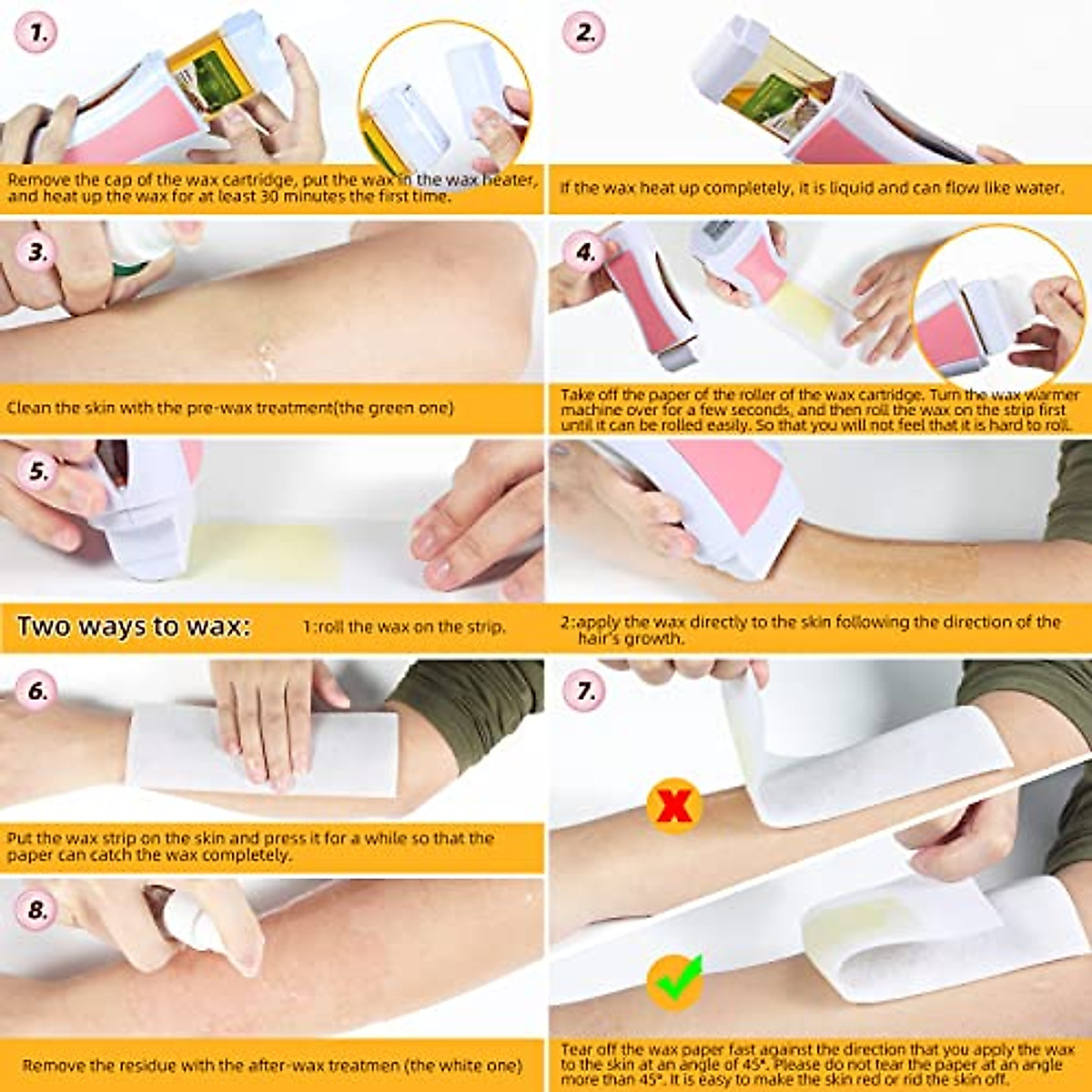 1.

Remove the cap of the wax cartridge, put the wax in the wax heater, and heat up the wax for at least 30 minutes the first time.

2.

If the wax heat up completely, it is liquid and can flow like water.

3.

Clean the skin with the pre-wax treatment(the green one)

4.

Take off the paper of the roller of the wax cartridge. Turn the wax warmer machine over for a few seconds, and then roll the wax on the strip first until it can be rolled easily. So that you will not feel that it is hard to roll.

5.

Two ways to wax: 1:roll the wax on the strip. 2:apply the wax directly to the skin following the direction of the hair's growth.

6.

Put the wax strip on the skin and press it for a while so that the paper can catch the wax completely.

7.

Tear off the wax paper fast against the direction that you apply the wax to the skin at an angle of 45°. Please do not tear the paper at an angle more than 45°. It is easy to make the skin red or rid the skin off.

8.

Remove the residue with the after-wax treatmen (the white one)