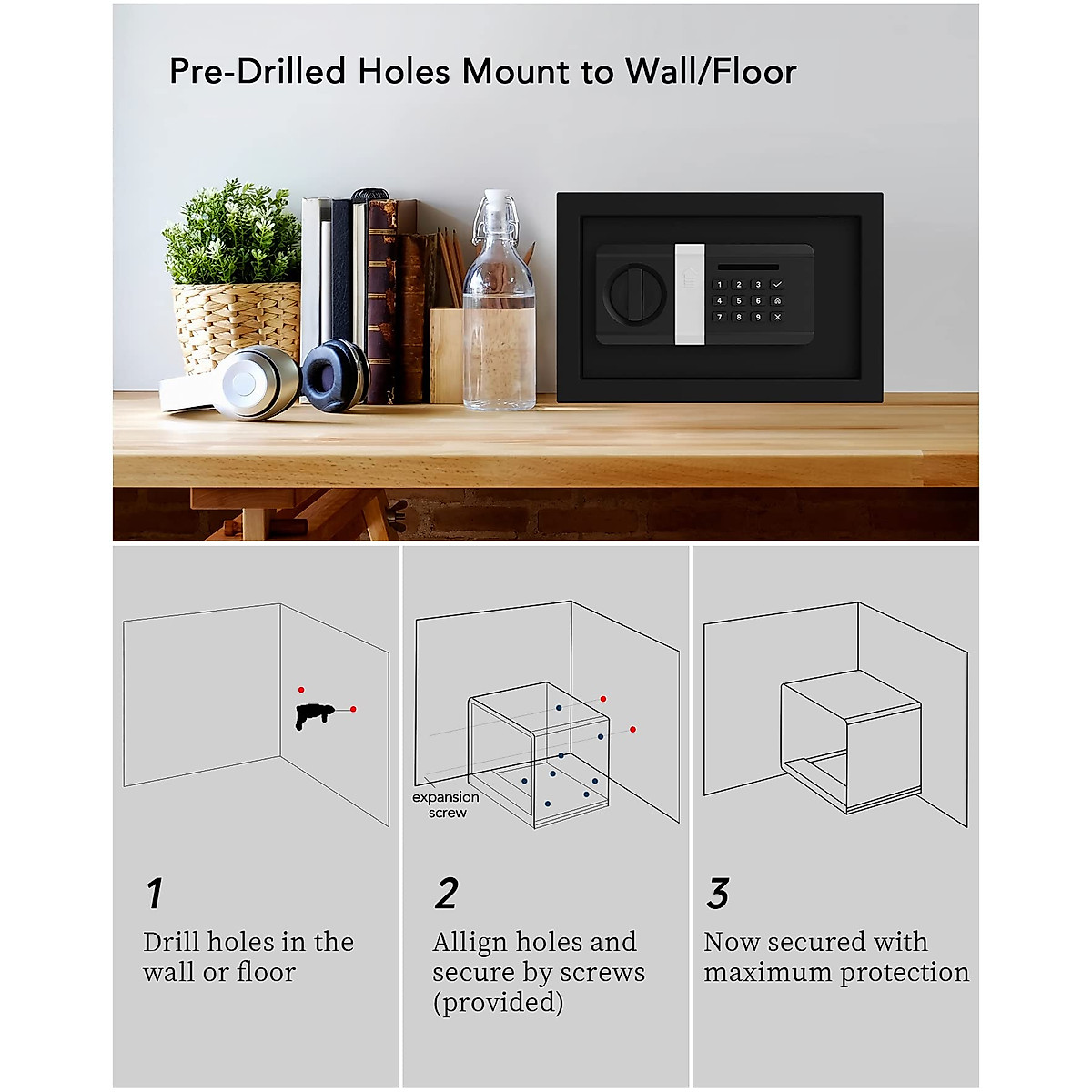 Pre-Drilled Holes Mount to Wall/Floor

1 2 3
4 5 6
7 8 9

expansion screw

1
Drill holes in the wall or floor

2
Allign holes and secure by screws (provided)

3
Now secured with maximum protection