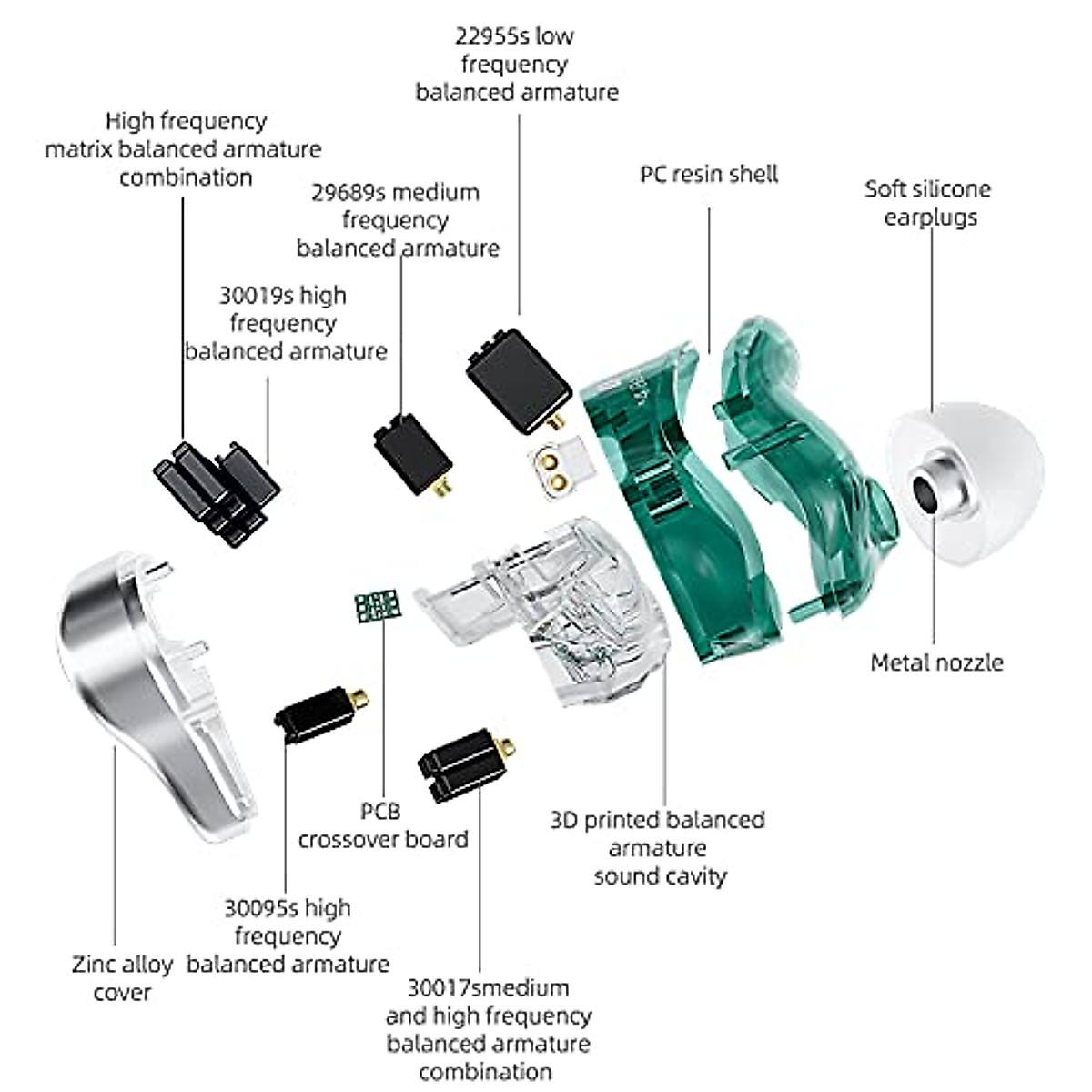 22955s low frequency balanced armature

High frequency matrix balanced armature combination

29689s medium frequency balanced armature

PC resin shell

Soft silicone earplugs

30019s high frequency balanced armature

Metal nozzle

PCB crossover board

3D printed balanced armature sound cavity

30095s high frequency balanced armature

Zinc alloy cover

30017smedium and high frequency balanced armature combination