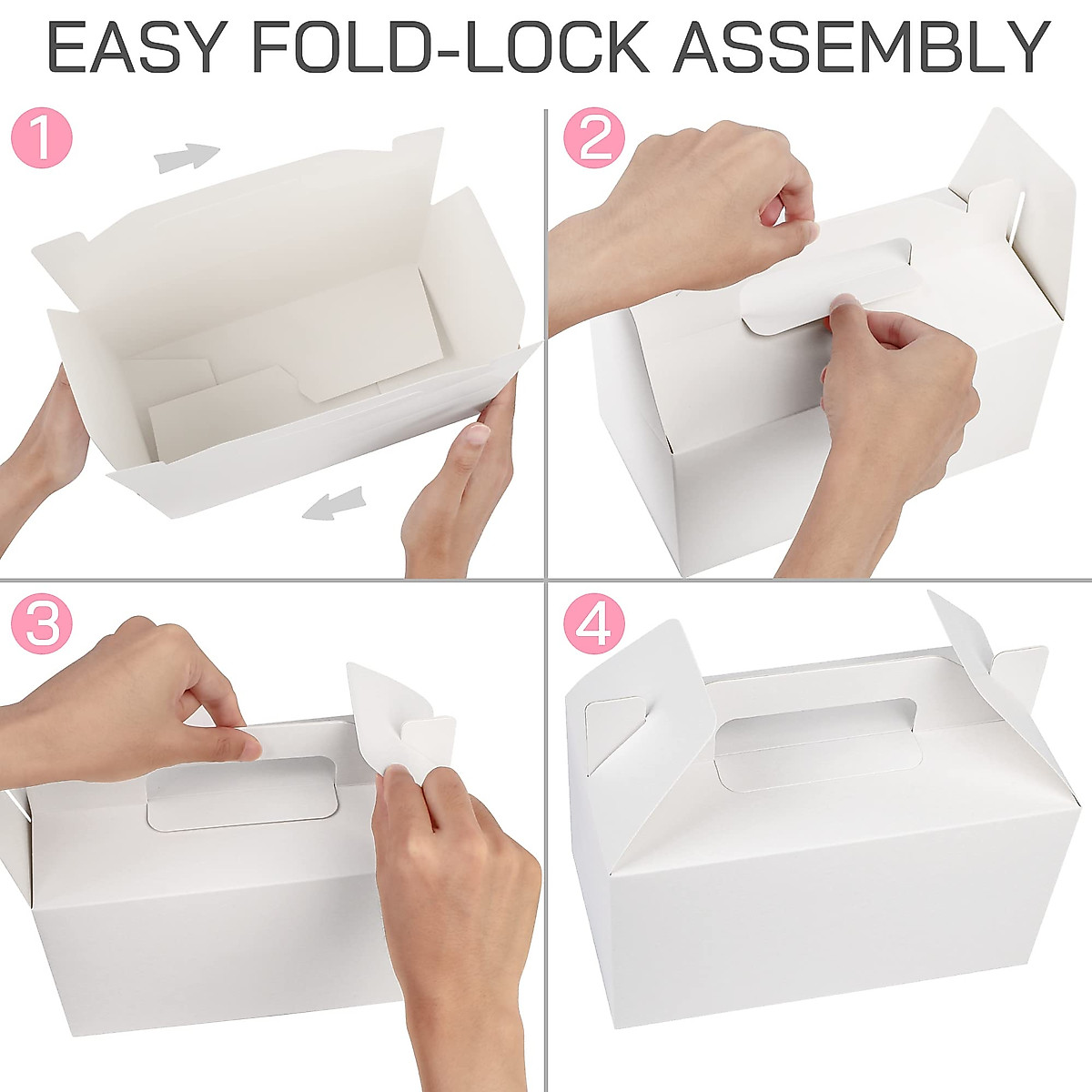 EASY FOLD-LOCK ASSEMBLY

1

2

3

4