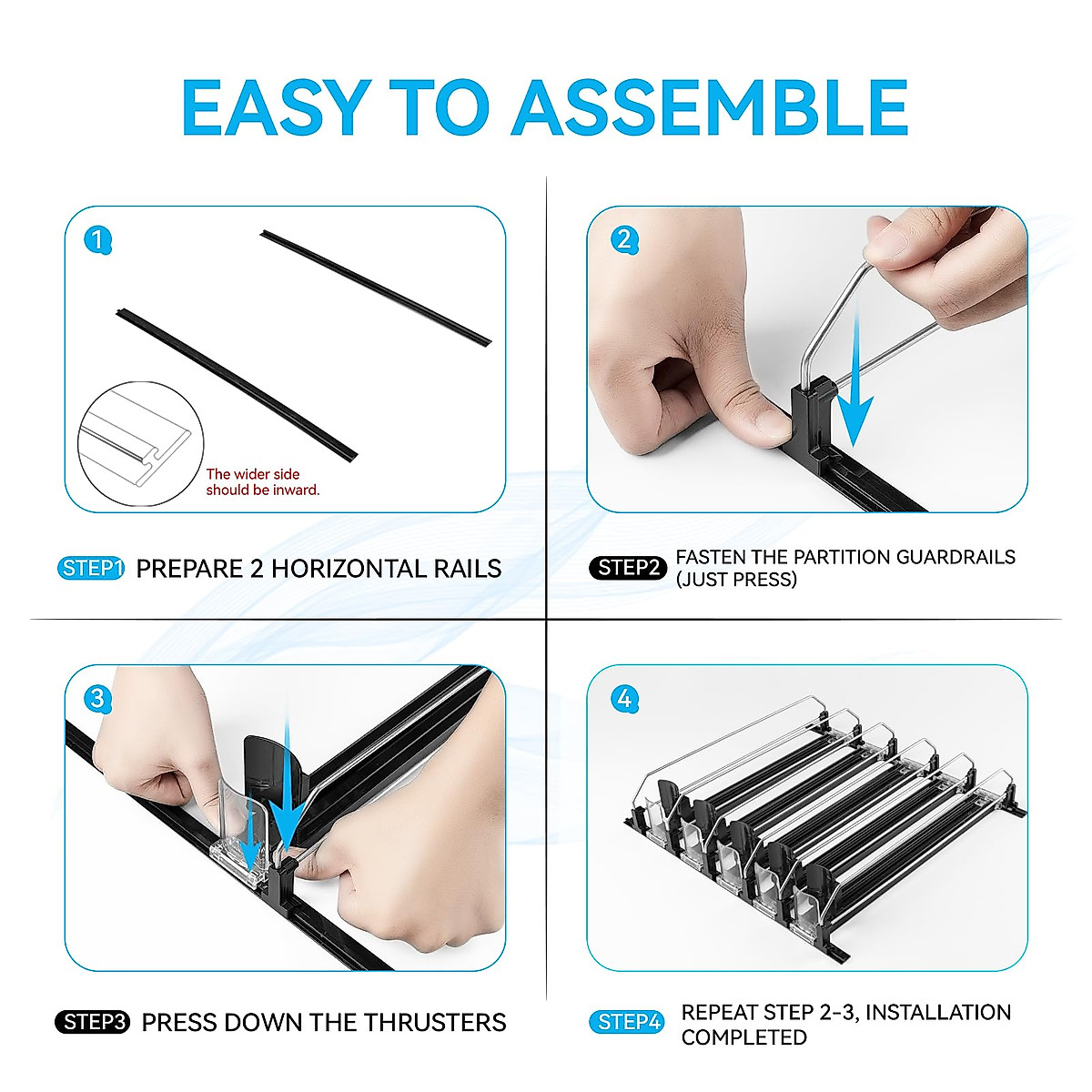 EASY TO ASSEMBLE

1

The wider side should be inward.

STEP1 PREPARE 2 HORIZONTAL RAILS

2

STEP2 FASTEN THE PARTITION GUARDRAILS (JUST PRESS)

3

STEP3 PRESS DOWN THE THRUSTERS

4

STEP4 REPEAT STEP 2-3, INSTALLATION COMPLETED