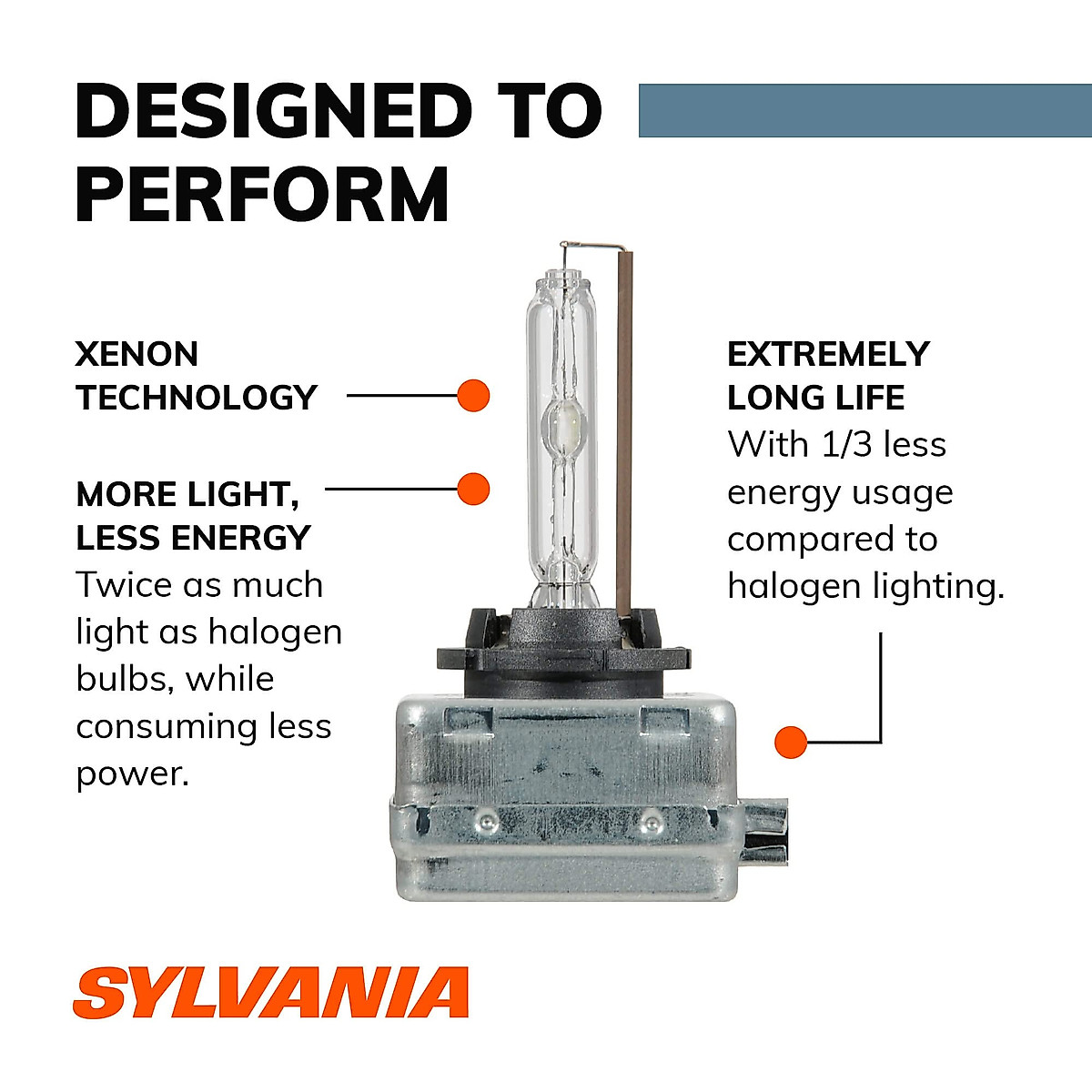 DESIGNED TO PERFORM

XENON TECHNOLOGY

MORE LIGHT, LESS ENERGY
Twice as much light as halogen bulbs, while consuming less power.

EXTREMELY LONG LIFE
With 1/3 less energy usage compared to halogen lighting.

SYLVANIA