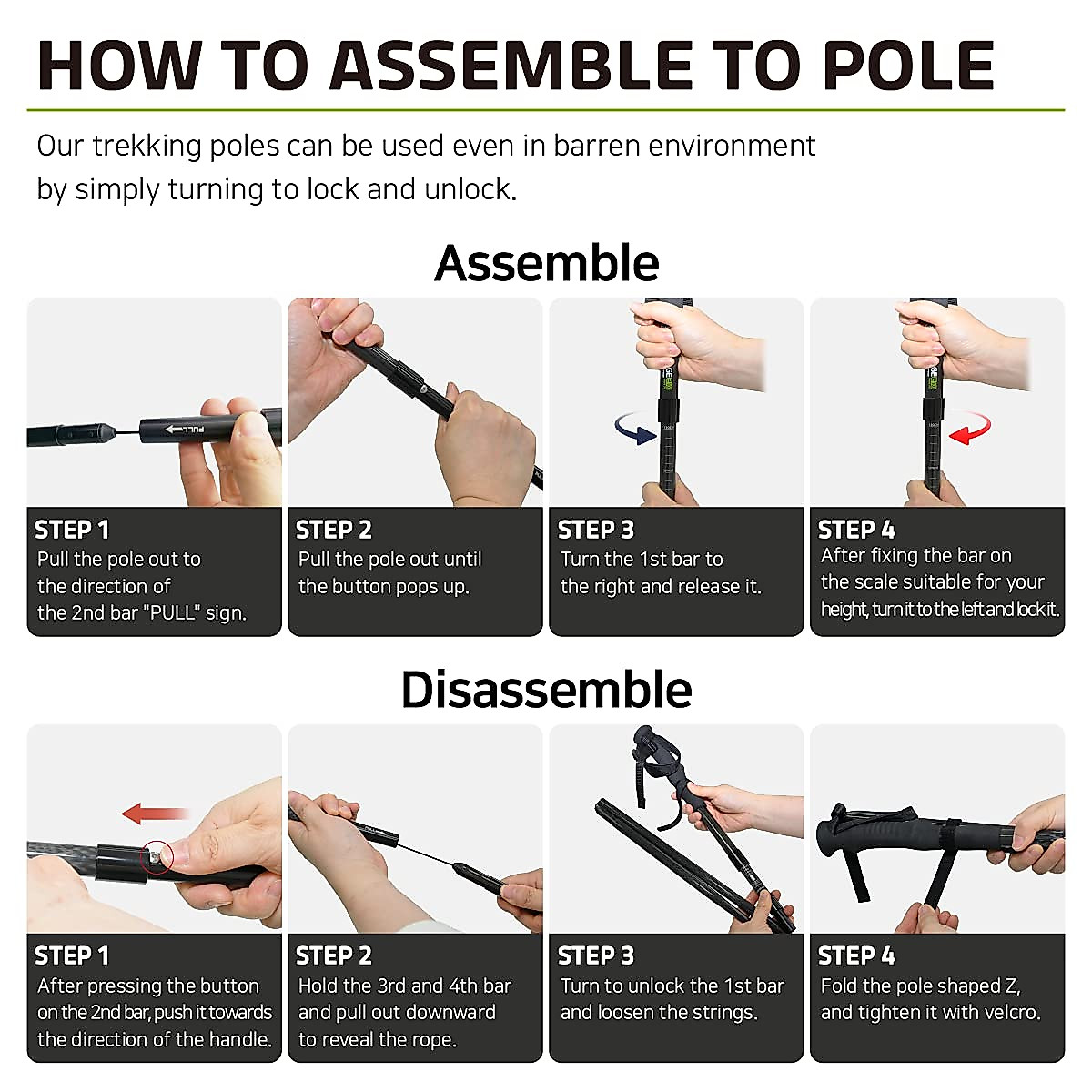 HOW TO ASSEMBLE TO POLE

Our trekking poles can be used even in barren environment by simply turning to lock and unlock.

Assemble

PULL

STEP 1
Pull the pole out to the direction of the 2nd bar "PULL" sign.

STEP 2
Pull the pole out until the button pops up.

STEP 3
Turn the 1st bar to the right and release it.

STEP 4
After fixing the bar on the scale suitable for your height, turn it to the left and lock it.

Disassemble

STEP 1
After pressing the button on the 2nd bar, push it towards the direction of the handle.

STEP 2
Hold the 3rd and 4th bar and pull out downward to reveal the rope.

STEP 3
Turn to unlock the 1st bar and loosen the strings.

STEP 4
Fold the pole shaped Z, and tighten it with velcro.