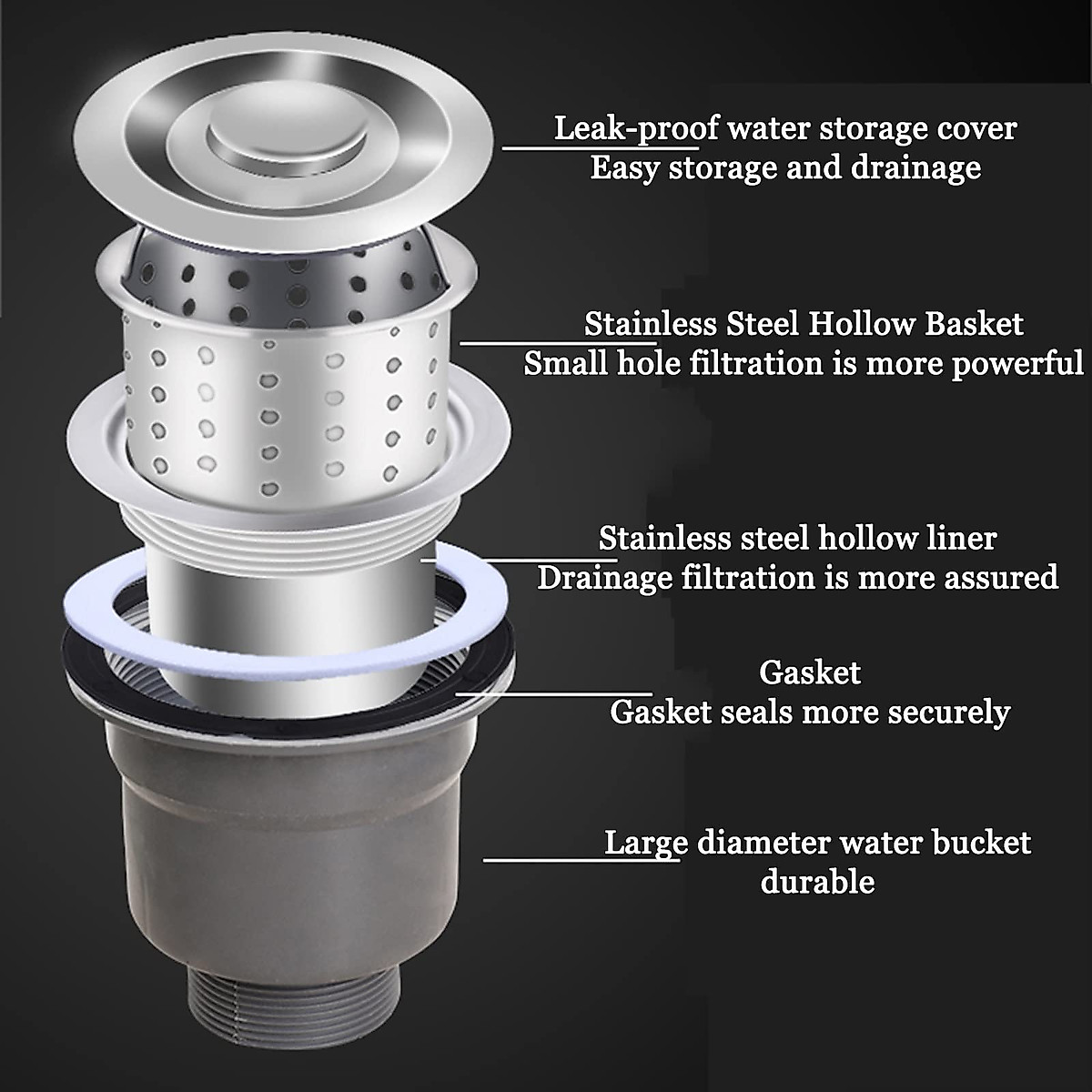 Leak-proof water storage cover
Easy storage and drainage

Stainless Steel Hollow Basket
Small hole filtration is more powerful

Stainless steel hollow liner
Drainage filtration is more assured

Gasket
Gasket seals more securely

Large diameter water bucket
durable