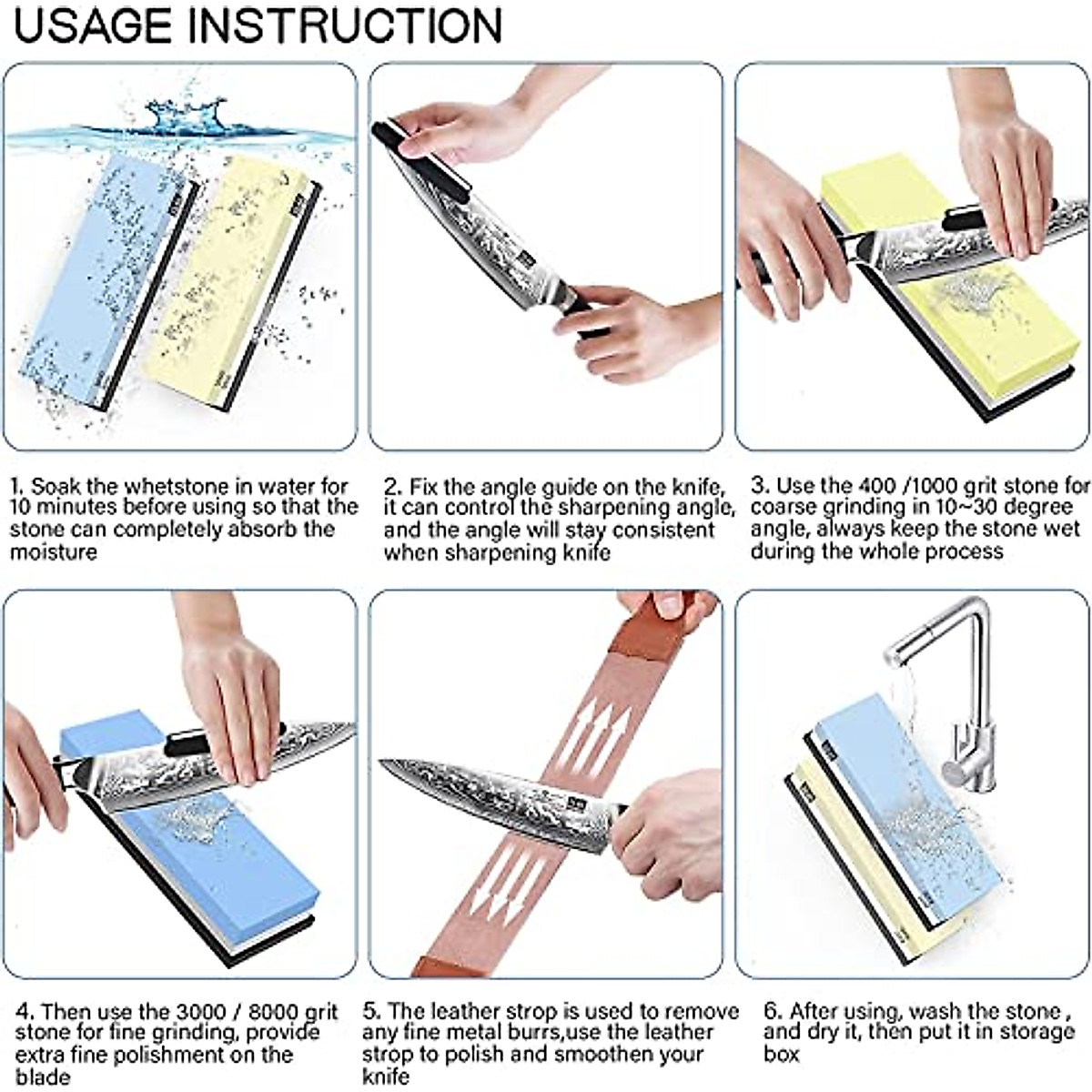 USAGE INSTRUCTION

1. Soak the whetstone in water for 10 minutes before using so that the stone can completely absorb the moisture

2. Fix the angle guide on the knife, it can control the sharpening angle, and the angle will stay consistent when sharpening knife

3. Use the 400 /1000 grit stone for coarse grinding in 10~30 degree angle, always keep the stone wet during the whole process

4. Then use the 3000 / 8000 grit stone for fine grinding, provide extra fine polishment on the blade

5. The leather strop is used to remove any fine metal burrs,use the leather strop to polish and smoothen your knife

6. After using, wash the stone , and dry it, then put it in storage box