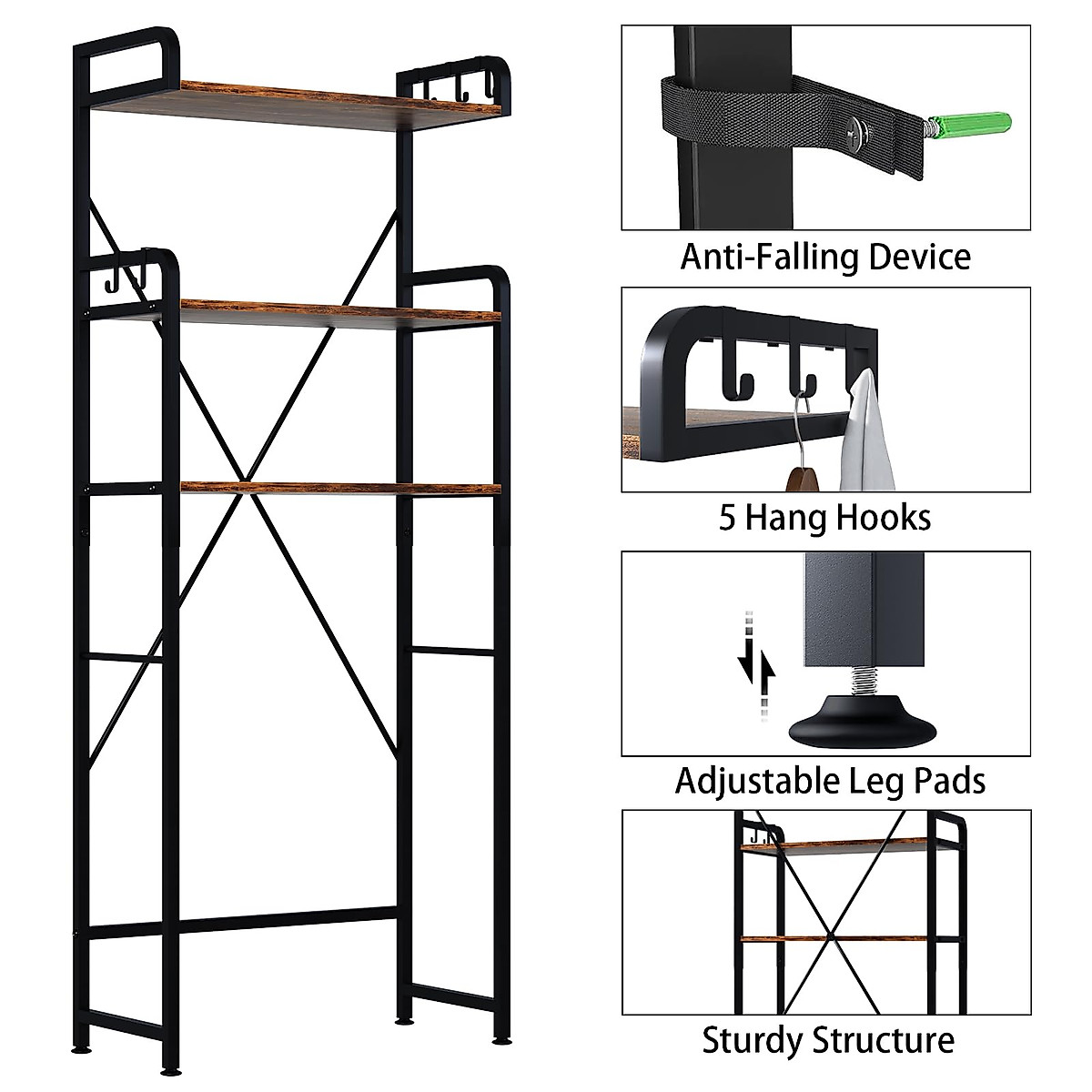 Anti-Falling Device

5 Hang Hooks

Adjustable Leg Pads

Sturdy Structure