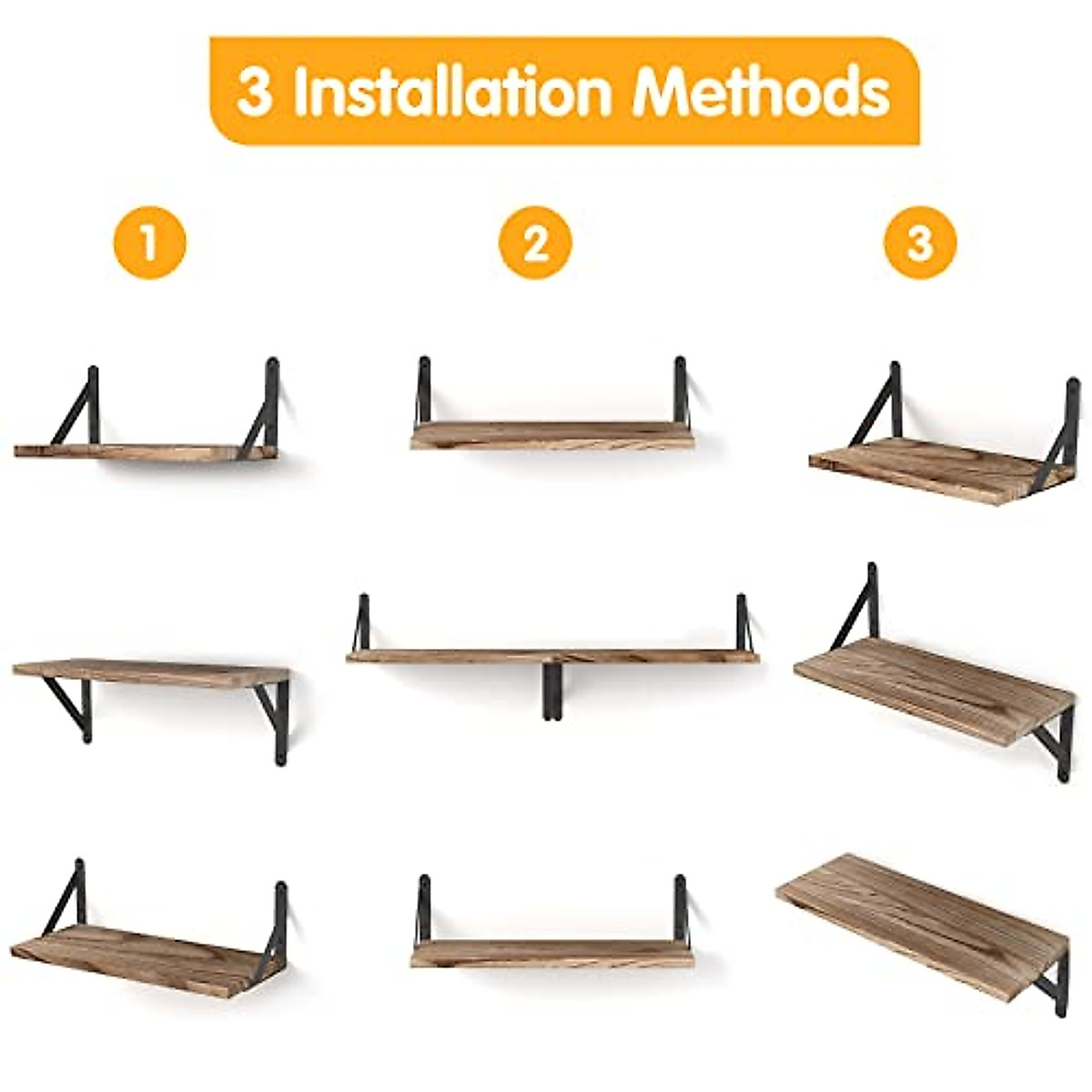 3 Installation Methods

1

2

3