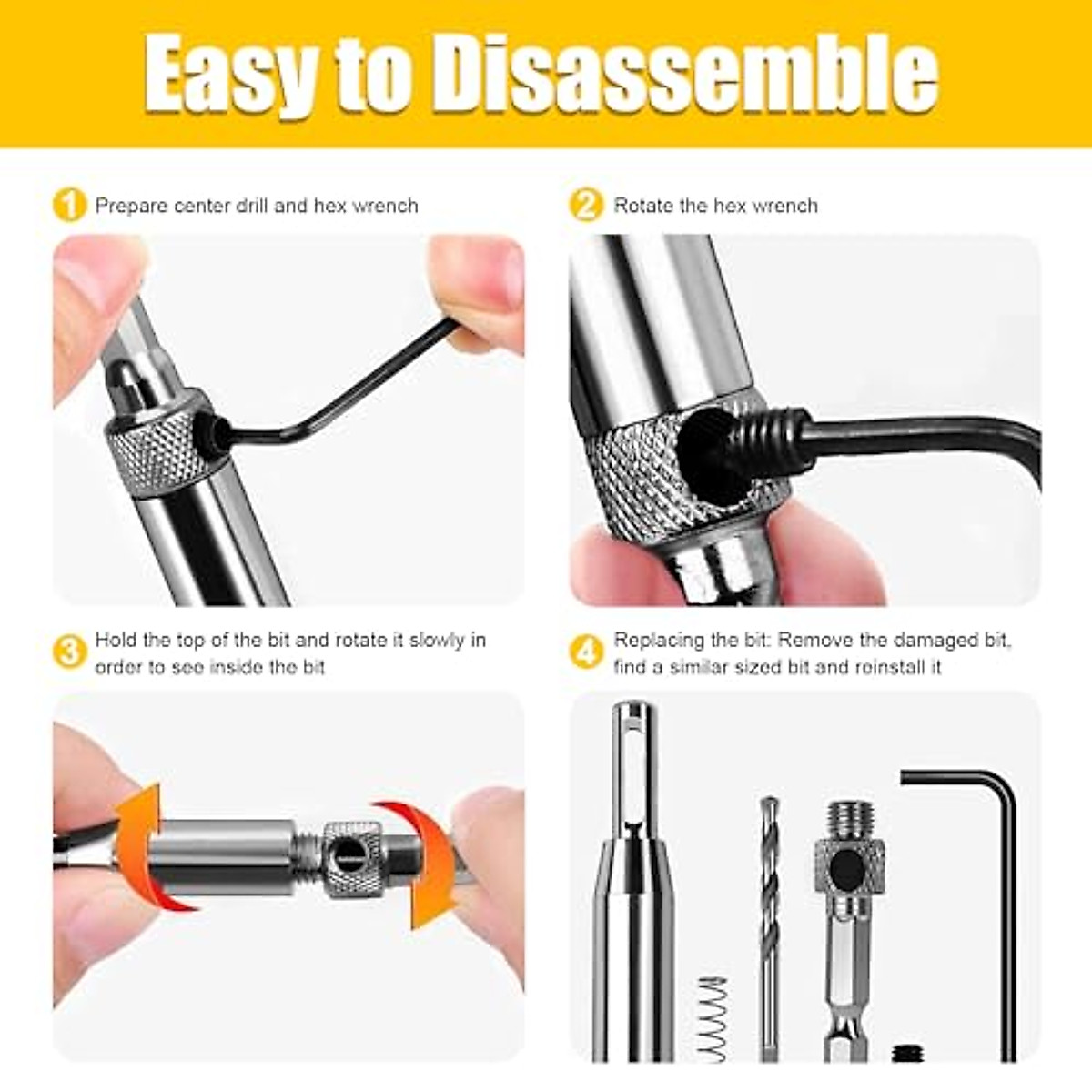 Easy to Disassemble

1 Prepare center drill and hex wrench

2 Rotate the hex wrench

3 Hold the top of the bit and rotate it slowly in order to see inside the bit

4 Replacing the bit: Remove the damaged bit, find a similar sized bit and reinstall it