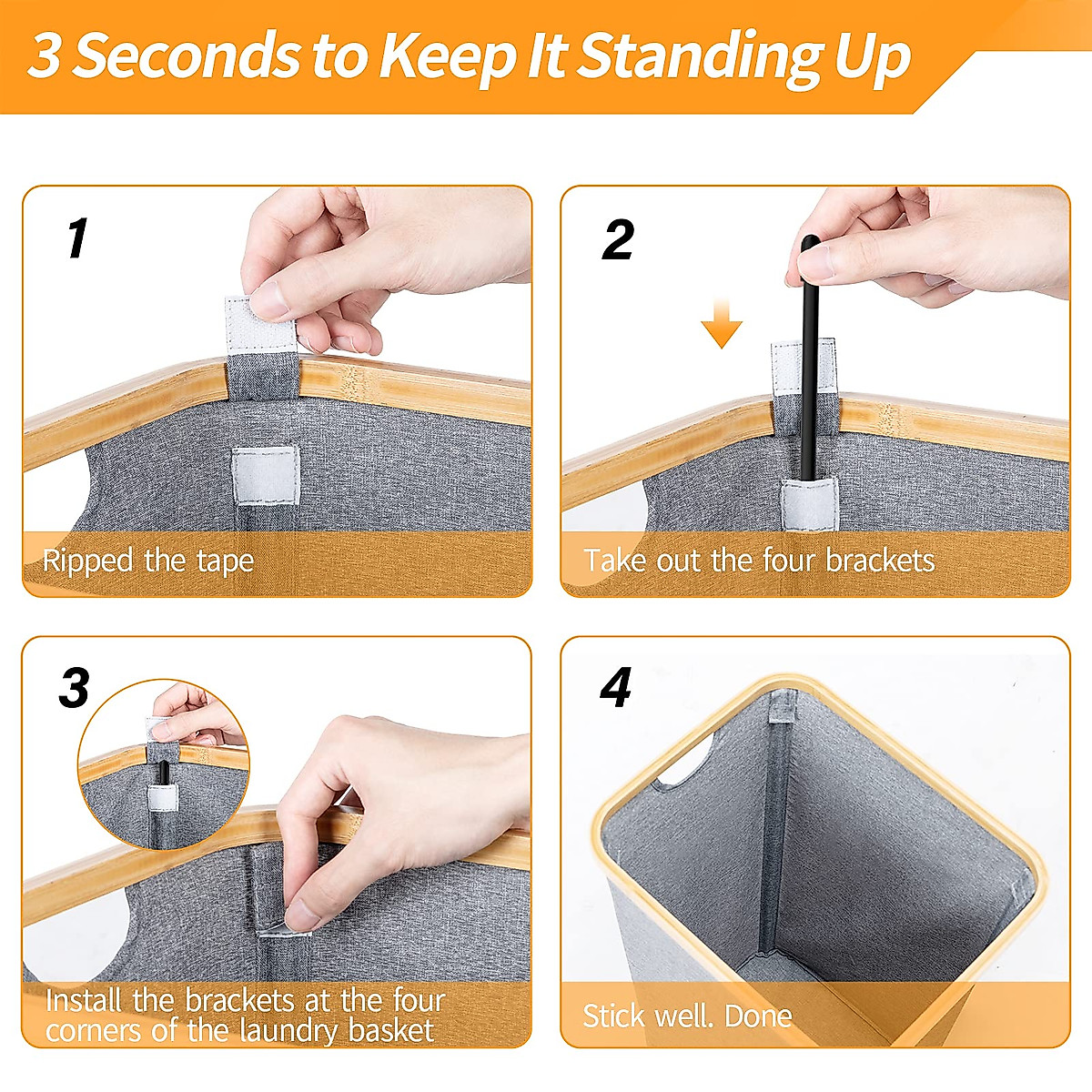 3 Seconds to Keep It Standing Up

1

Ripped the tape

2

Take out the four brackets

3

Install the brackets at the four corners of the laundry basket

4

Stick well. Done