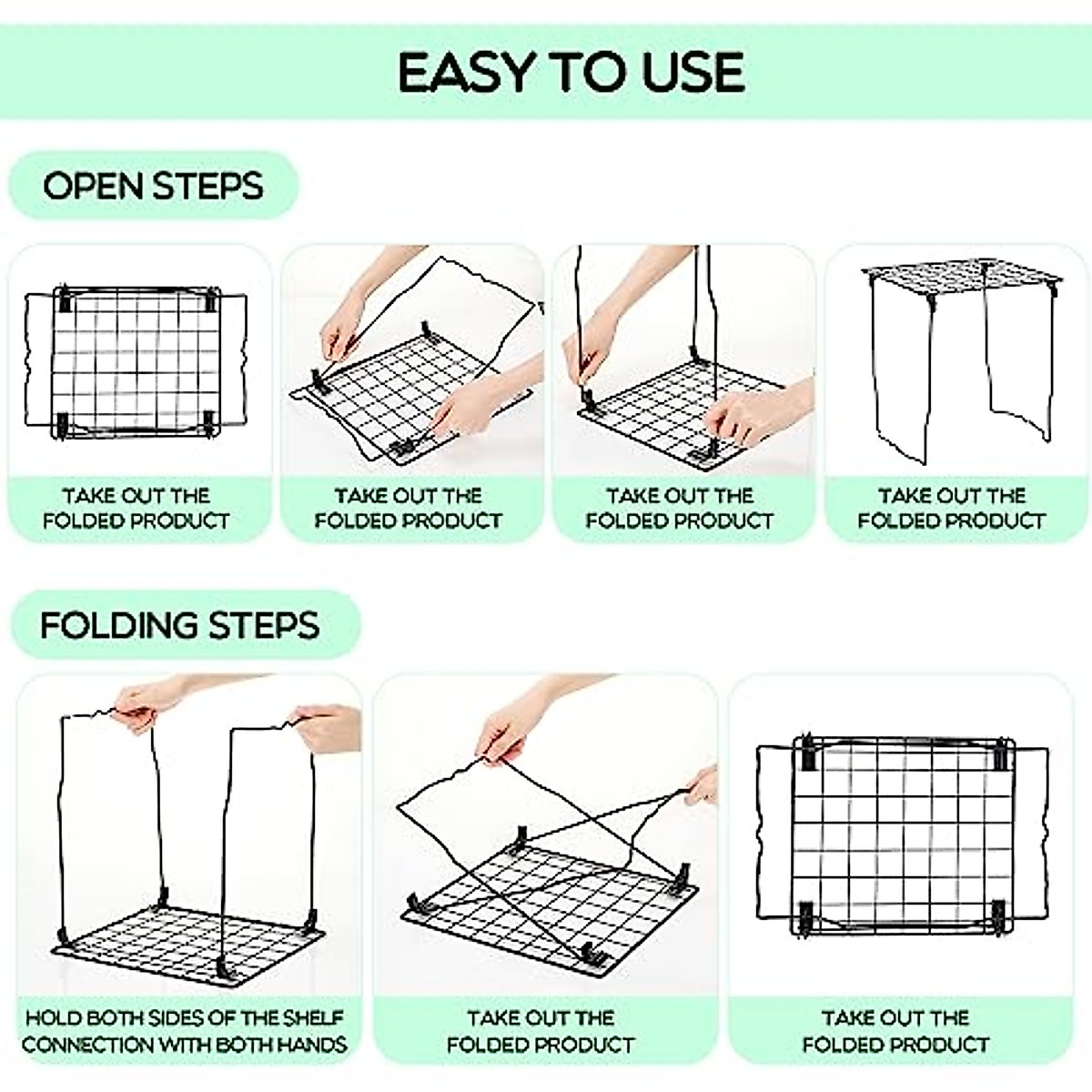 EASY TO USE

OPEN STEPS

TAKE OUT THE FOLDED PRODUCT

TAKE OUT THE FOLDED PRODUCT

TAKE OUT THE FOLDED PRODUCT

TAKE OUT THE FOLDED PRODUCT

FOLDING STEPS

HOLD BOTH SIDES OF THE SHELF CONNECTION WITH BOTH HANDS

TAKE OUT THE FOLDED PRODUCT

TAKE OUT THE FOLDED PRODUCT