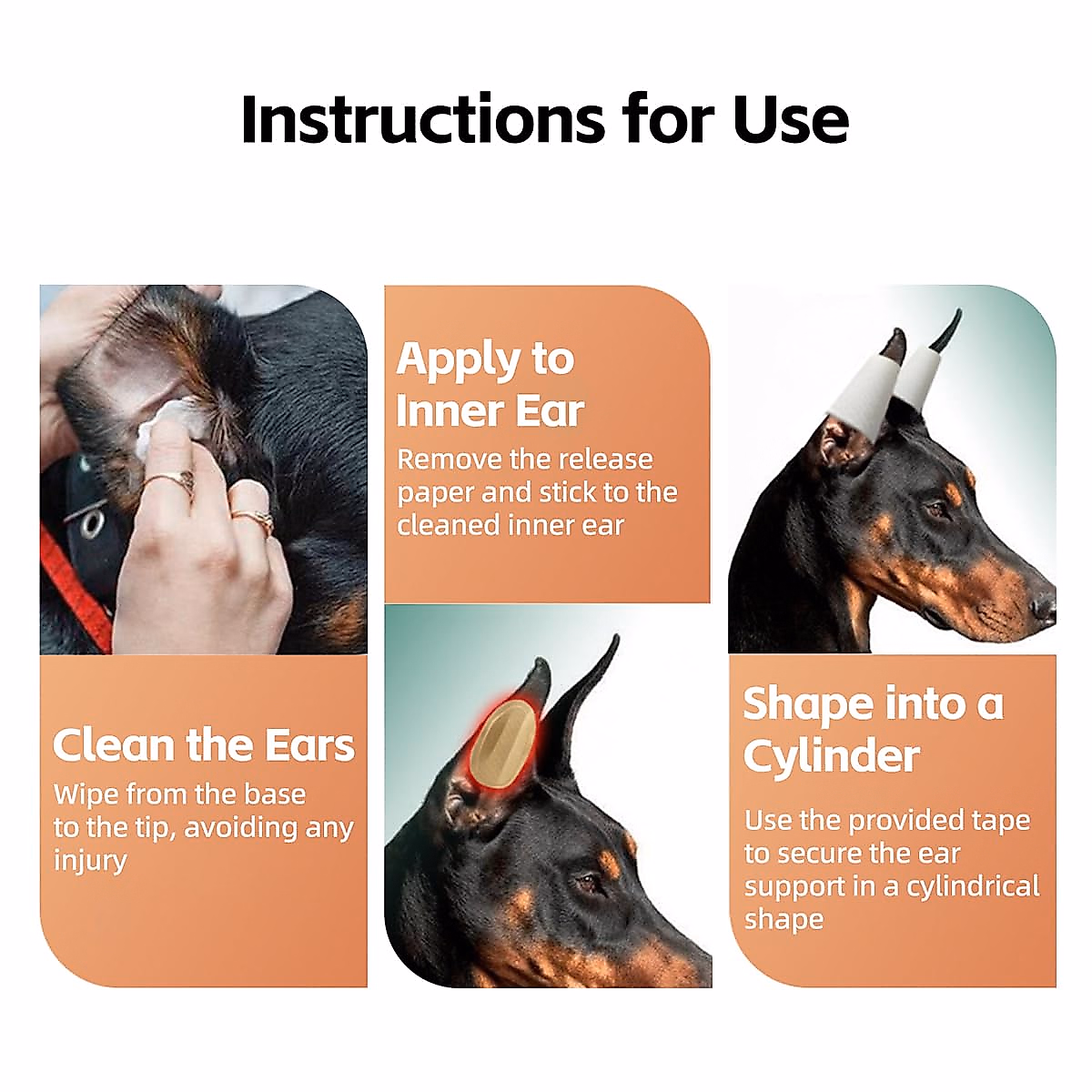 Instructions for Use

Clean the Ears
Wipe from the base to the tip, avoiding any injury

Apply to Inner Ear
Remove the release paper and stick to the cleaned inner ear

Shape into a Cylinder
Use the provided tape to secure the ear support in a cylindrical shape