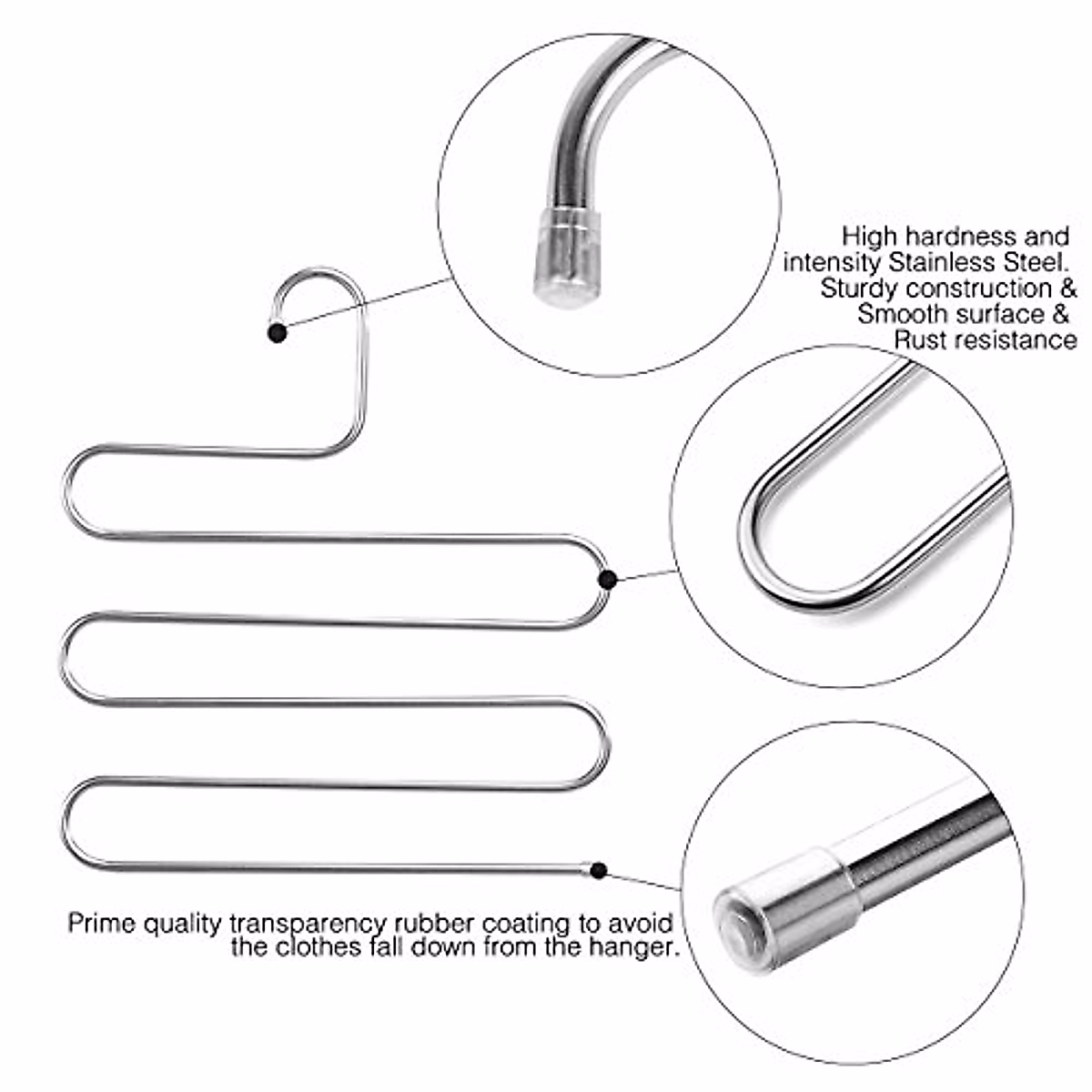 High hardness and intensity Stainless Steel. Sturdy construction & Smooth surface & Rust resistance

Prime quality transparency rubber coating to avoid the clothes fall down from the hanger.