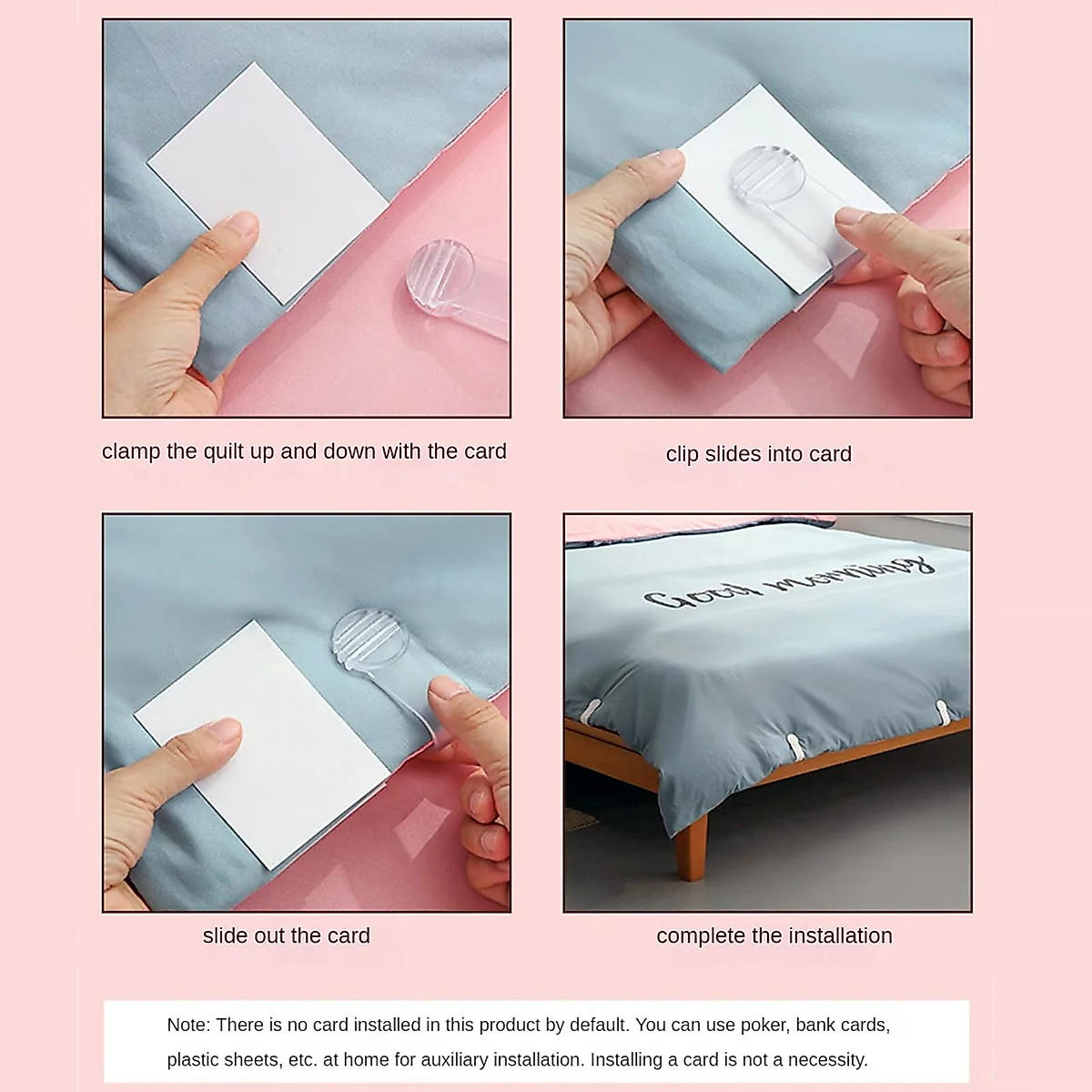 clamp the quilt up and down with the card

clip slides into card

Good morning

slide out the card

complete the installation

Note: There is no card installed in this product by default. You can use poker, bank cards, plastic sheets, etc. at home for auxiliary installation. Installing a card is not a necessity.