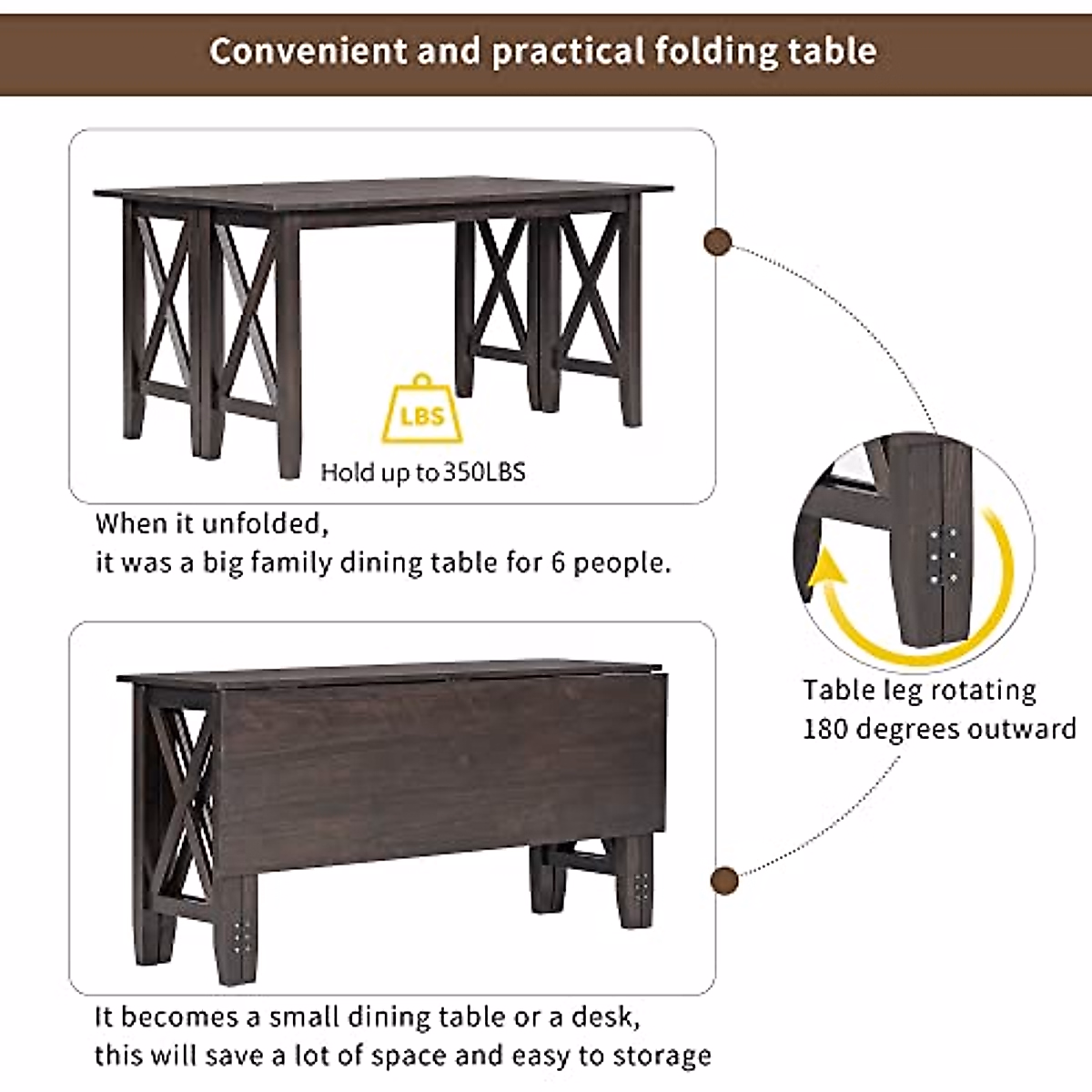 Convenient and practical folding table

LBS

Hold up to 350LBS

When it unfolded,
it was a big family dining table for 6 people.

Table leg rotating
180 degrees outward

It becomes a small dining table or a desk,
this will save a lot of space and easy to storage