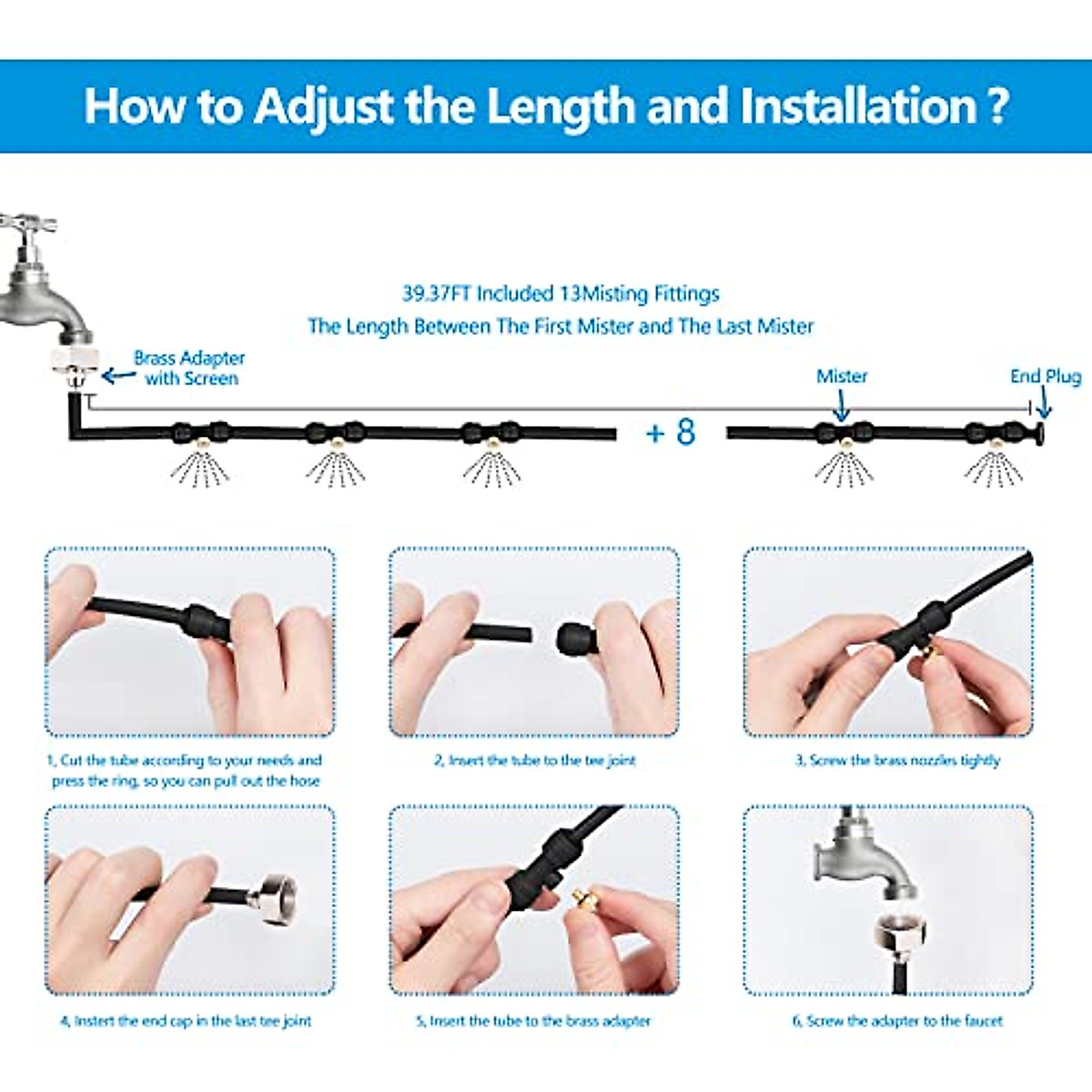 How to Adjust the Length and Installation ?

39.37FT Included 13Misting Fittings
The Length Between The First Mister and The Last Mister

Brass Adapter with Screen

Mister

End Plug

+ 8

1, Cut the tube according to your needs and press the ring, so you can pull out the hose

2, Insert the tube to the tee joint

3, Screw the brass nozzles tightly

4, Instert the end cap in the last tee joint

5, Insert the tube to the brass adapter

6, Screw the adapter to the faucet