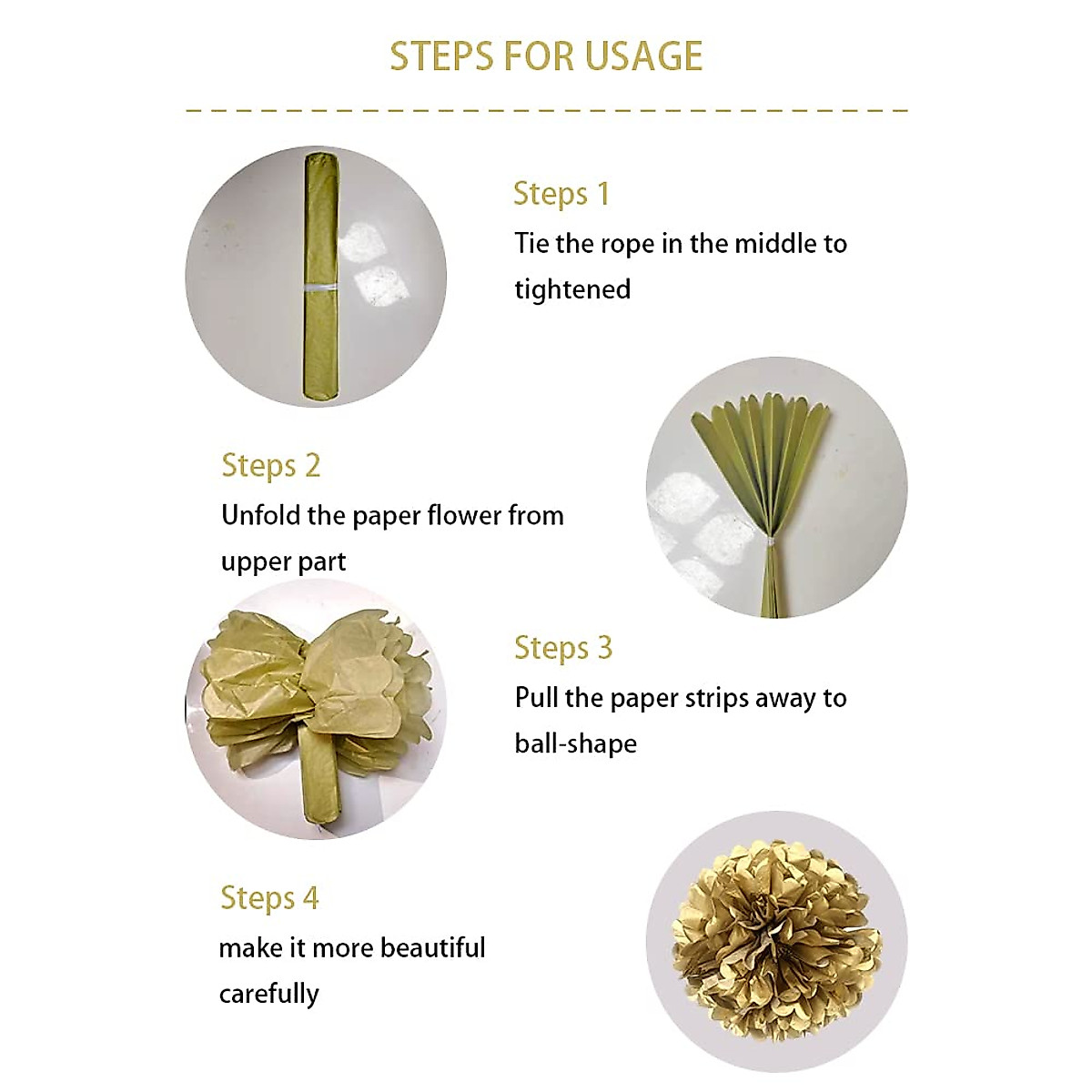 STEPS FOR USAGE

Steps 1
Tie the rope in the middle to tightened

Steps 2
Unfold the paper flower from upper part

Steps 3
Pull the paper strips away to ball-shape

Steps 4
make it more beautiful carefully