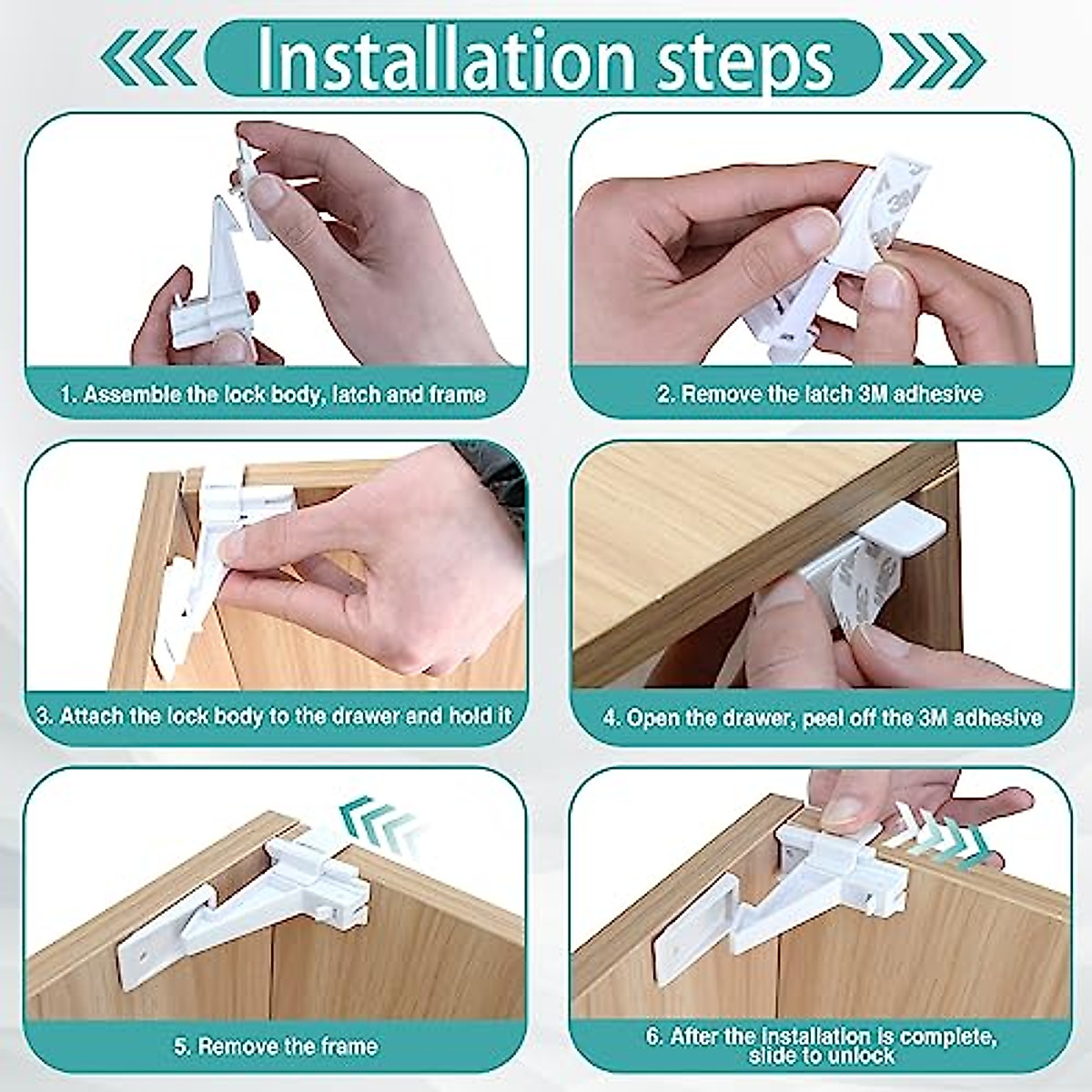 Installation steps

1. Assemble the lock body, latch and frame

2. Remove the latch 3M adhesive

3. Attach the lock body to the drawer and hold it

4. Open the drawer, peel off the 3M adhesive

5. Remove the frame

6. After the installation is complete, slide to unlock