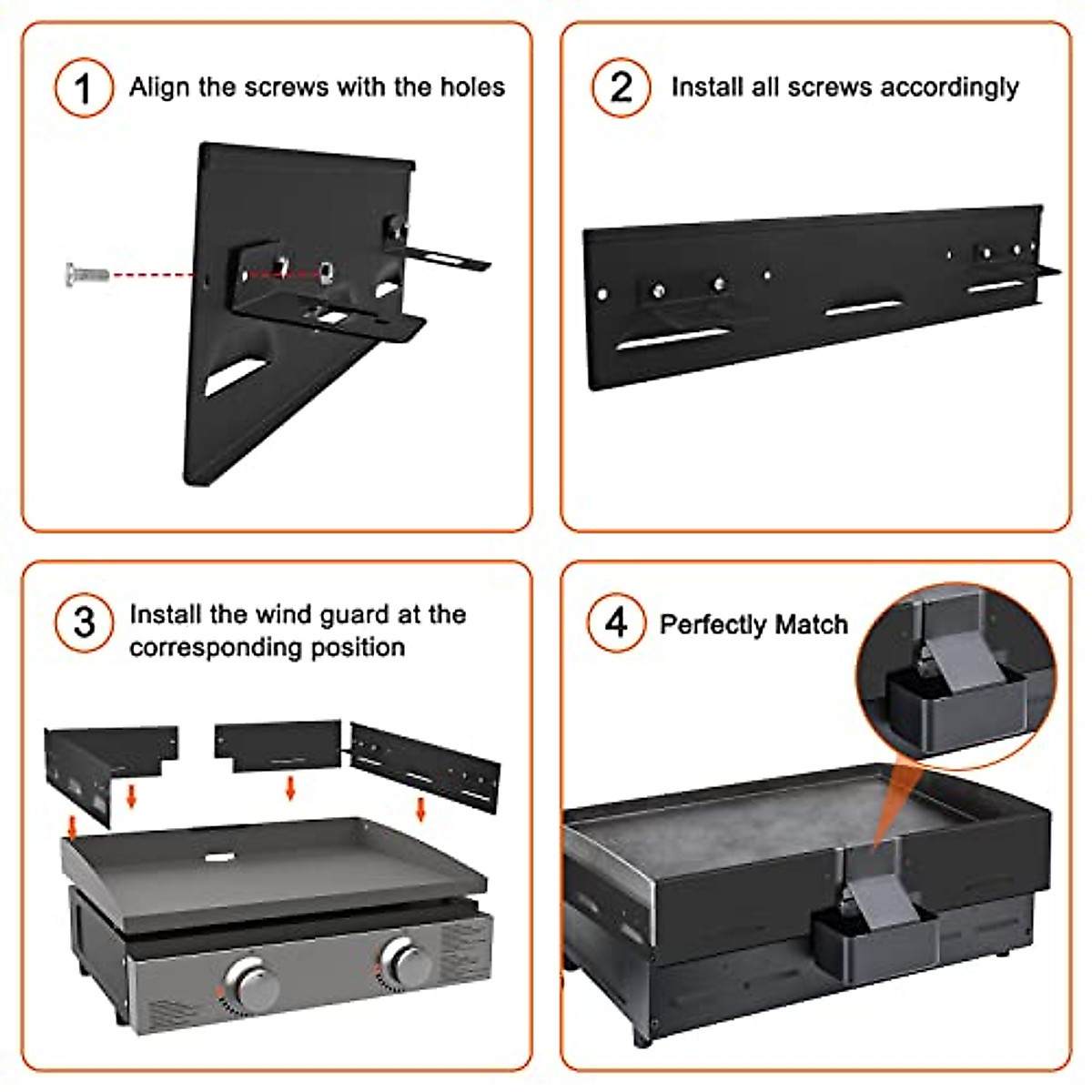 1 Align the screws with the holes

2 Install all screws accordingly

3 Install the wind guard at the corresponding position

4 Perfectly Match