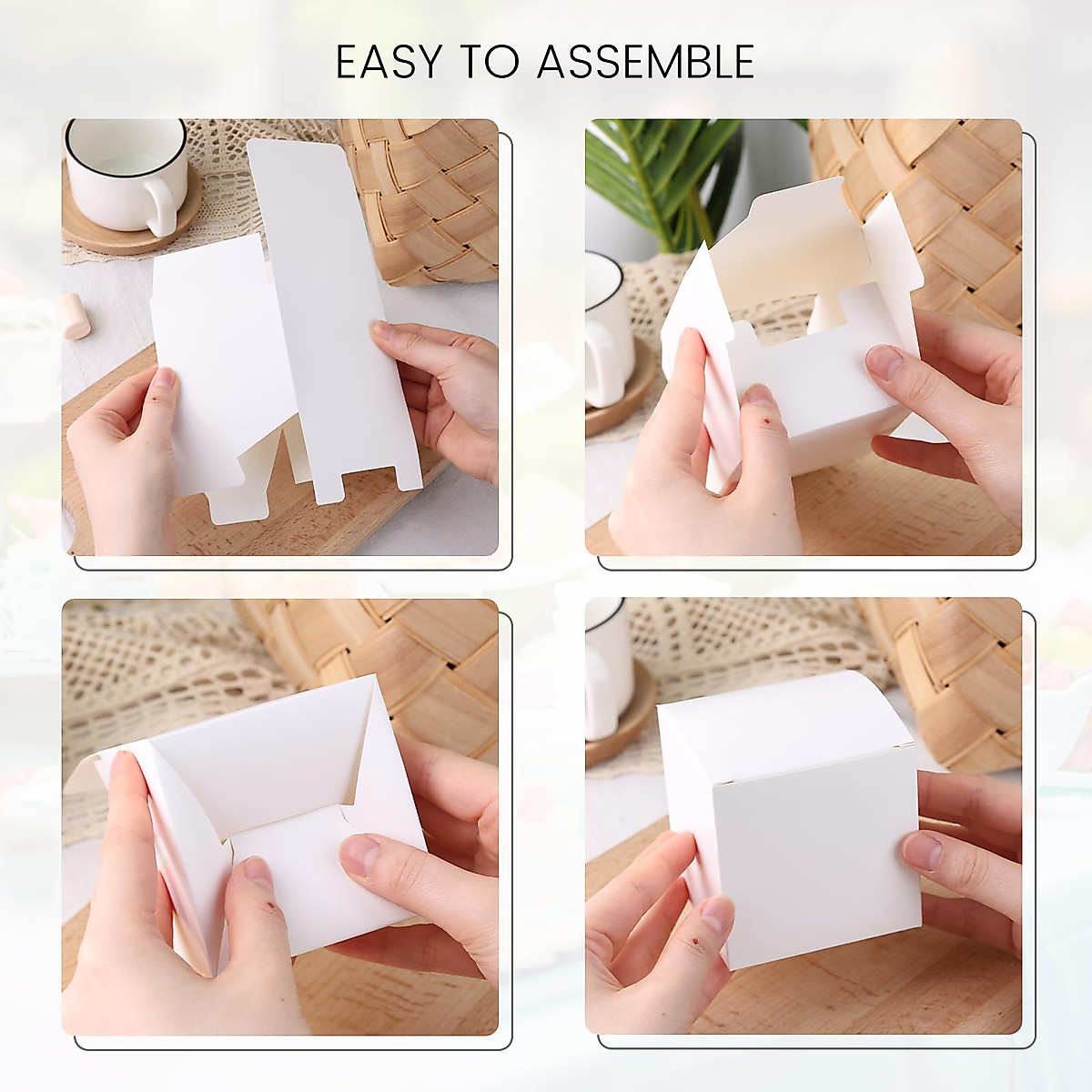 EASY TO ASSEMBLE