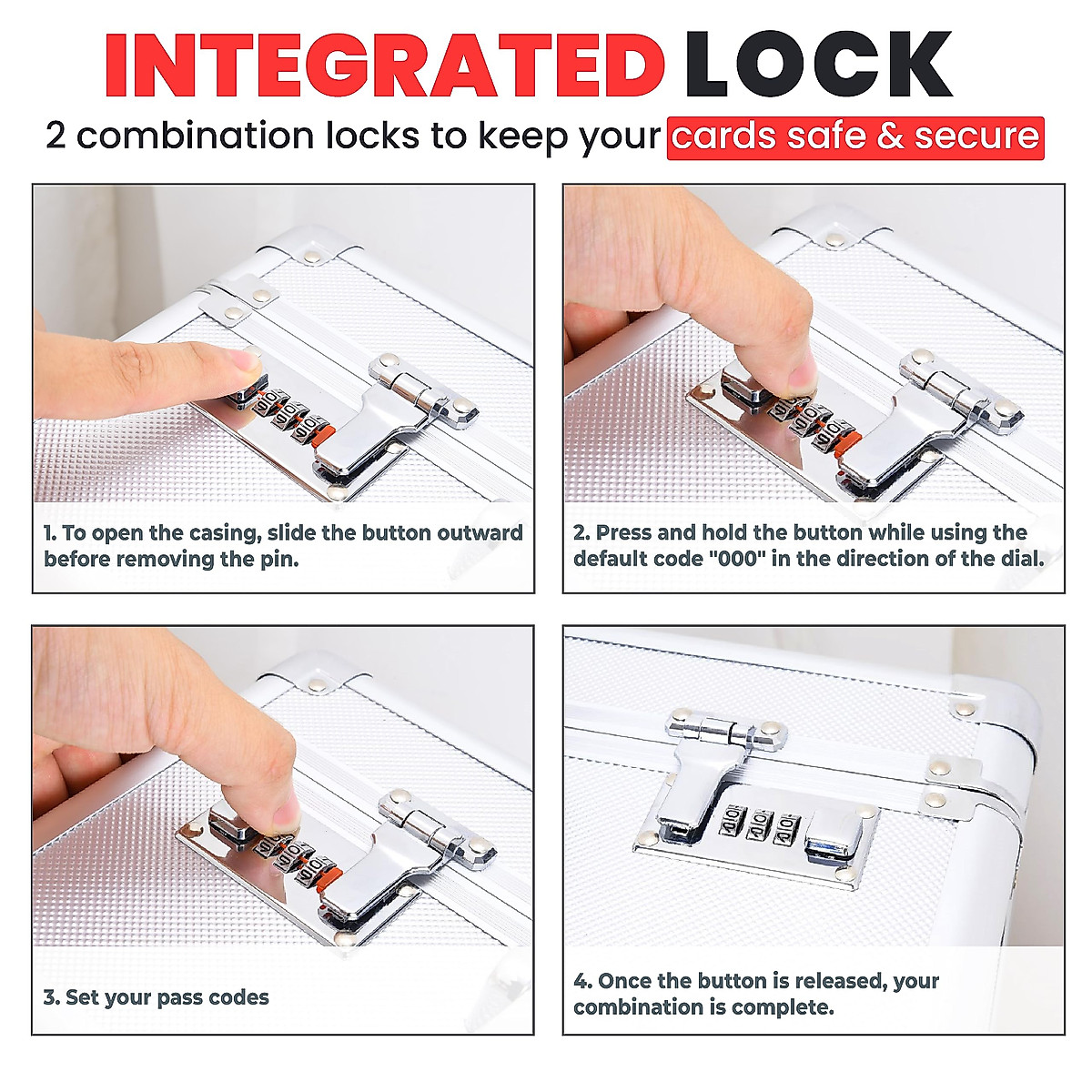 INTEGRATED LOCK

2 combination locks to keep your cards safe & secure

1. To open the casing, slide the button outward before removing the pin.

2. Press and hold the button while using the default code "000" in the direction of the dial.

3. Set your pass codes

4. Once the button is released, your combination is complete.