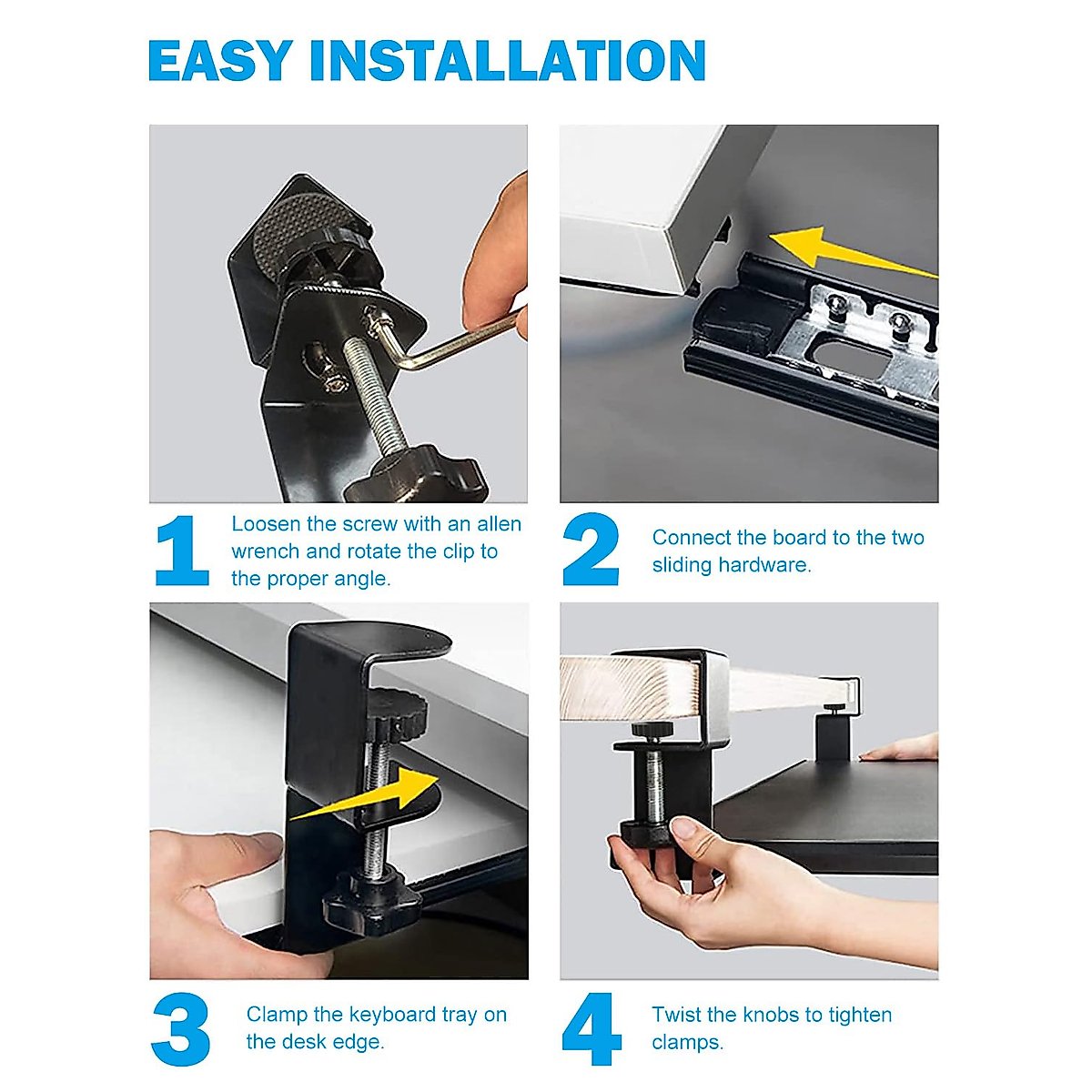 EASY INSTALLATION

1 Loosen the screw with an allen wrench and rotate the clip to the proper angle.

2 Connect the board to the two sliding hardware.

3 Clamp the keyboard tray on the desk edge.

4 Twist the knobs to tighten clamps.