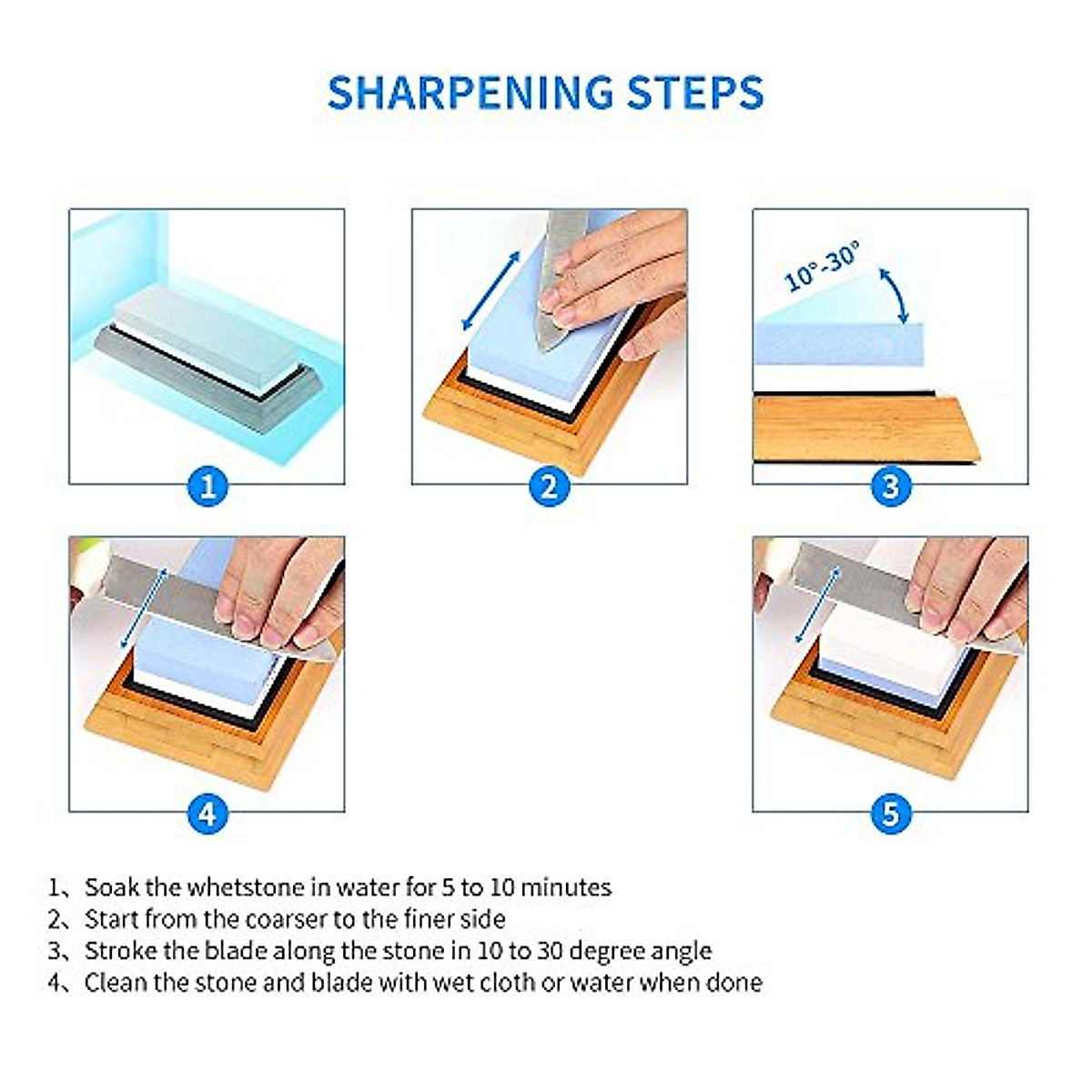 SHARPENING STEPS

1

2

10°-30°

3

4

5

1、Soak the whetstone in water for 5 to 10 minutes
2、Start from the coarser to the finer side
3、Stroke the blade along the stone in 10 to 30 degree angle
4、Clean the stone and blade with wet cloth or water when done