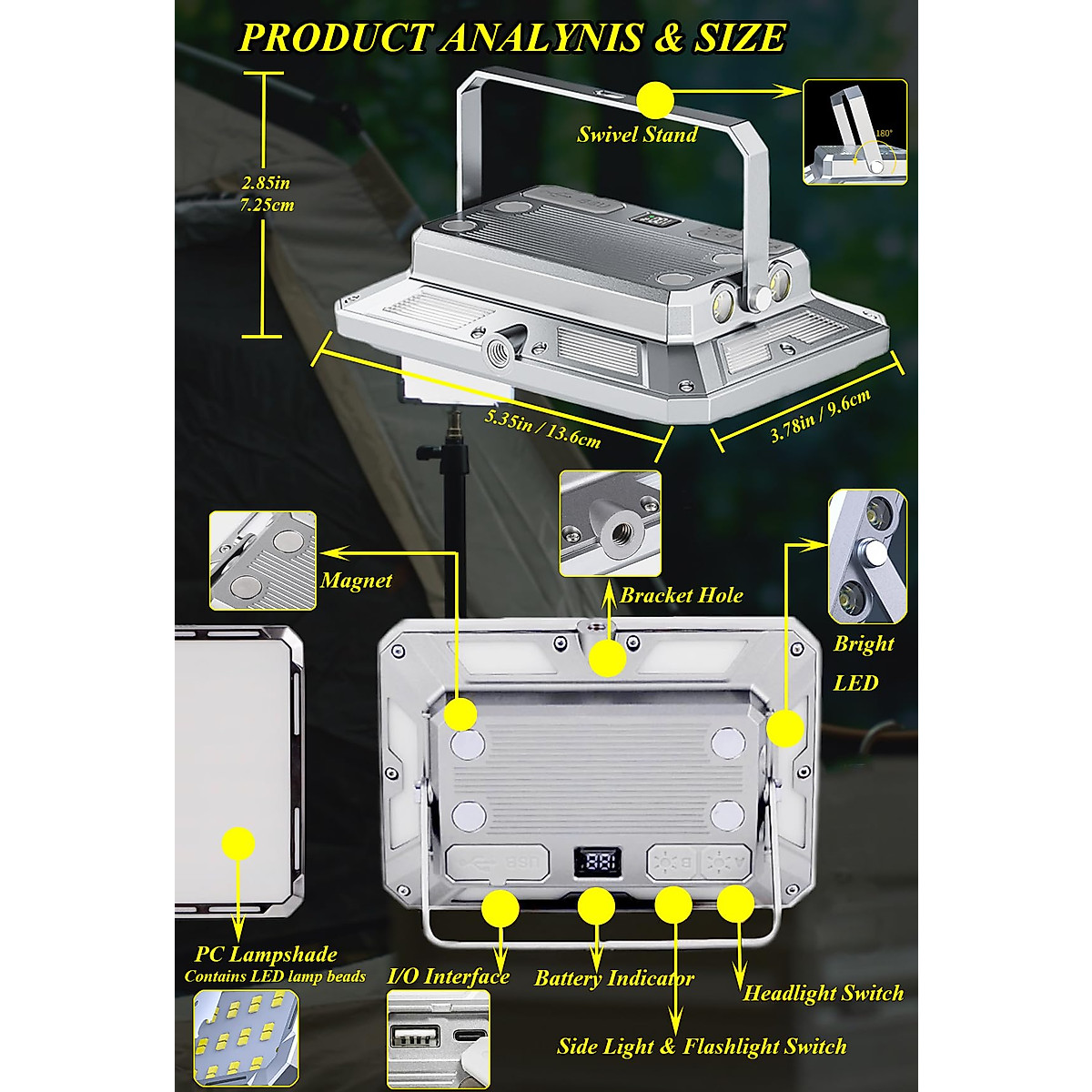 PRODUCT ANALYNIS & SIZE

Swivel Stand

180°

2.85in
7.25cm

5.35in / 13.6cm

3.78in / 9.6cm

Magnet

Bracket Hole

Bright LED

USB

88

B

A

PC Lampshade
Contains LED lamp beads

I/O Interface

Battery Indicator

Headlight Switch

Side Light & Flashlight Switch