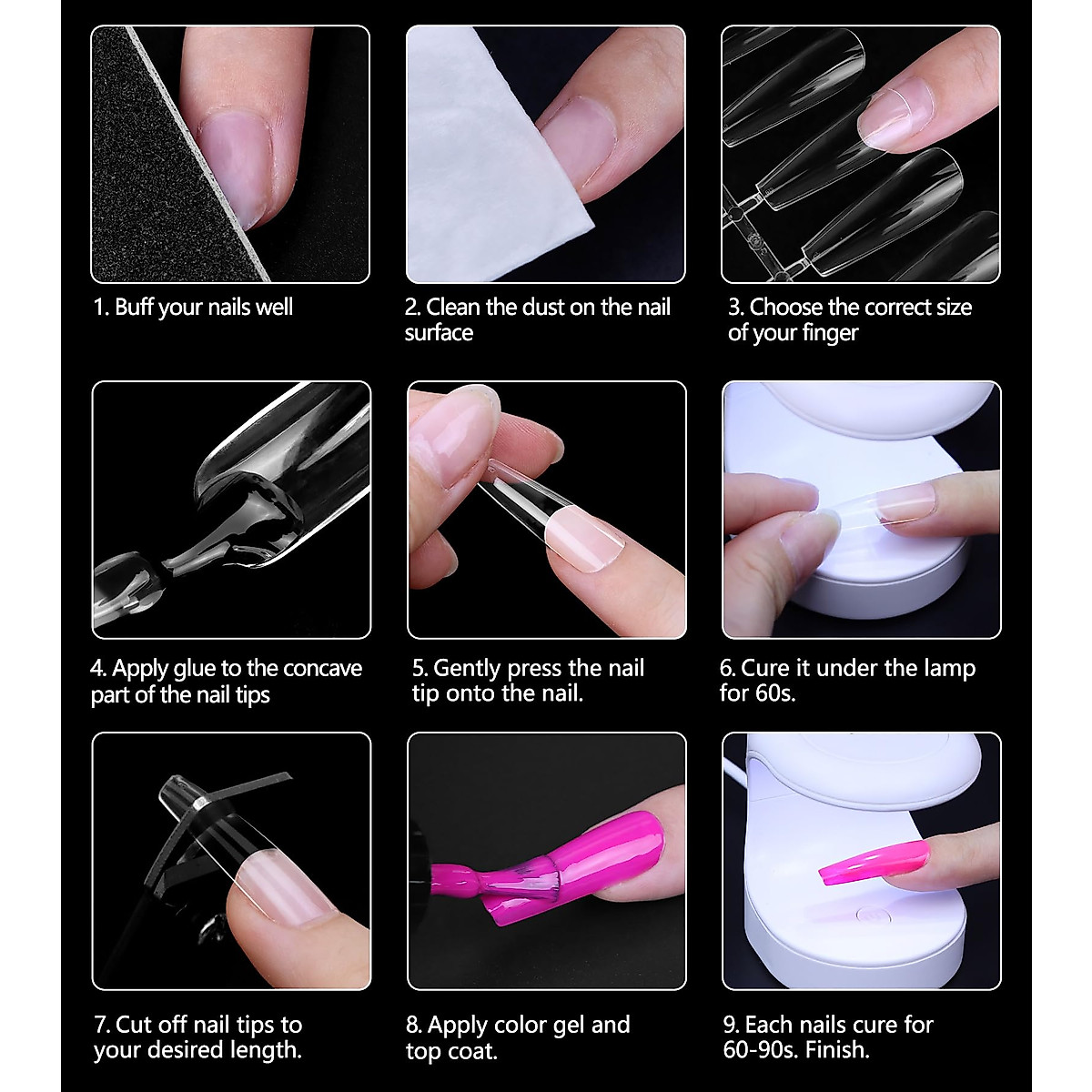 1. Buff your nails well

2. Clean the dust on the nail surface

3. Choose the correct size of your finger

4. Apply glue to the concave part of the nail tips

5. Gently press the nail tip onto the nail.

6. Cure it under the lamp for 60s.

7. Cut off nail tips to your desired length.

8. Apply color gel and top coat.

9. Each nails cure for 60-90s. Finish.