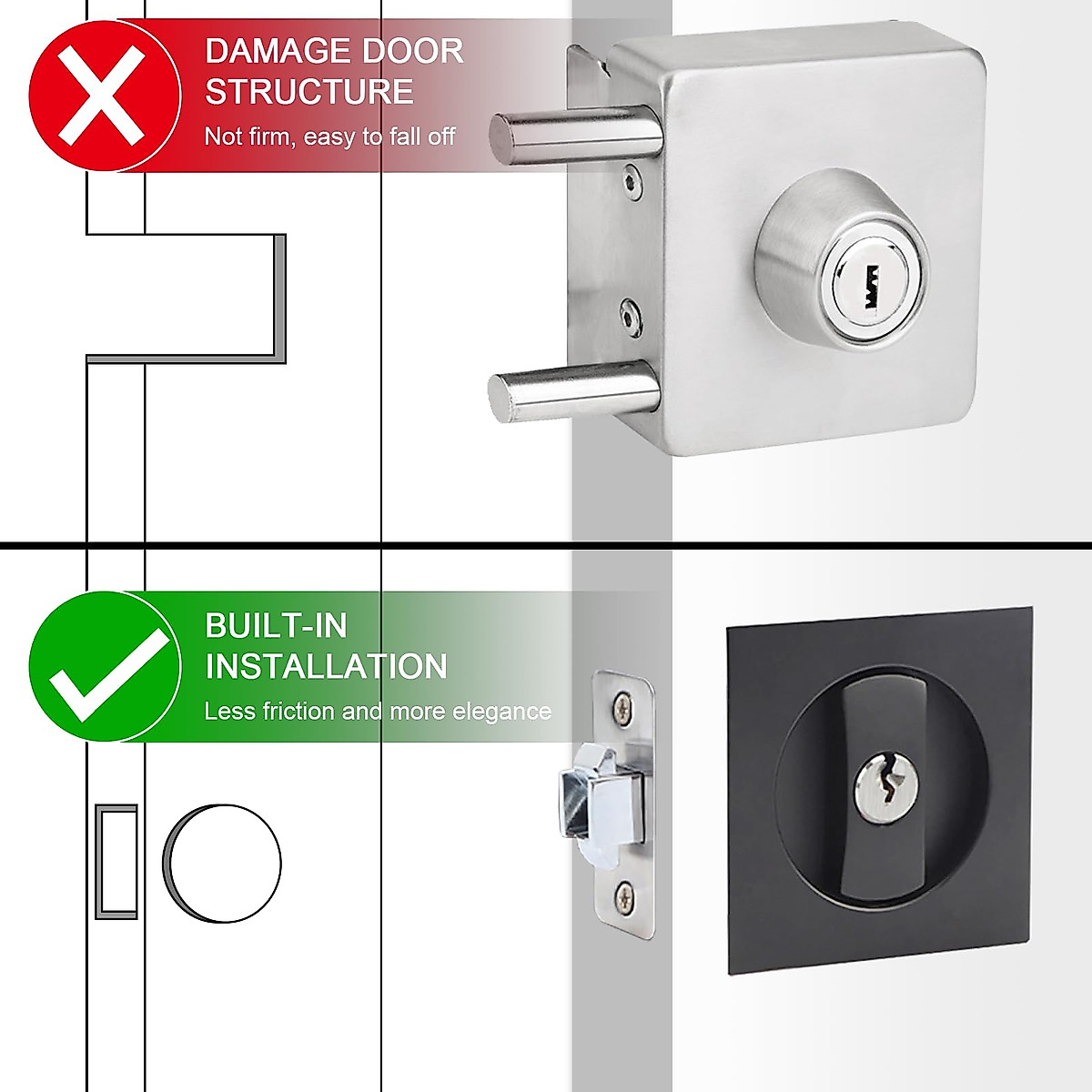 DAMAGE DOOR STRUCTURE
Not firm, easy to fall off

BUILT-IN INSTALLATION
Less friction and more elegance