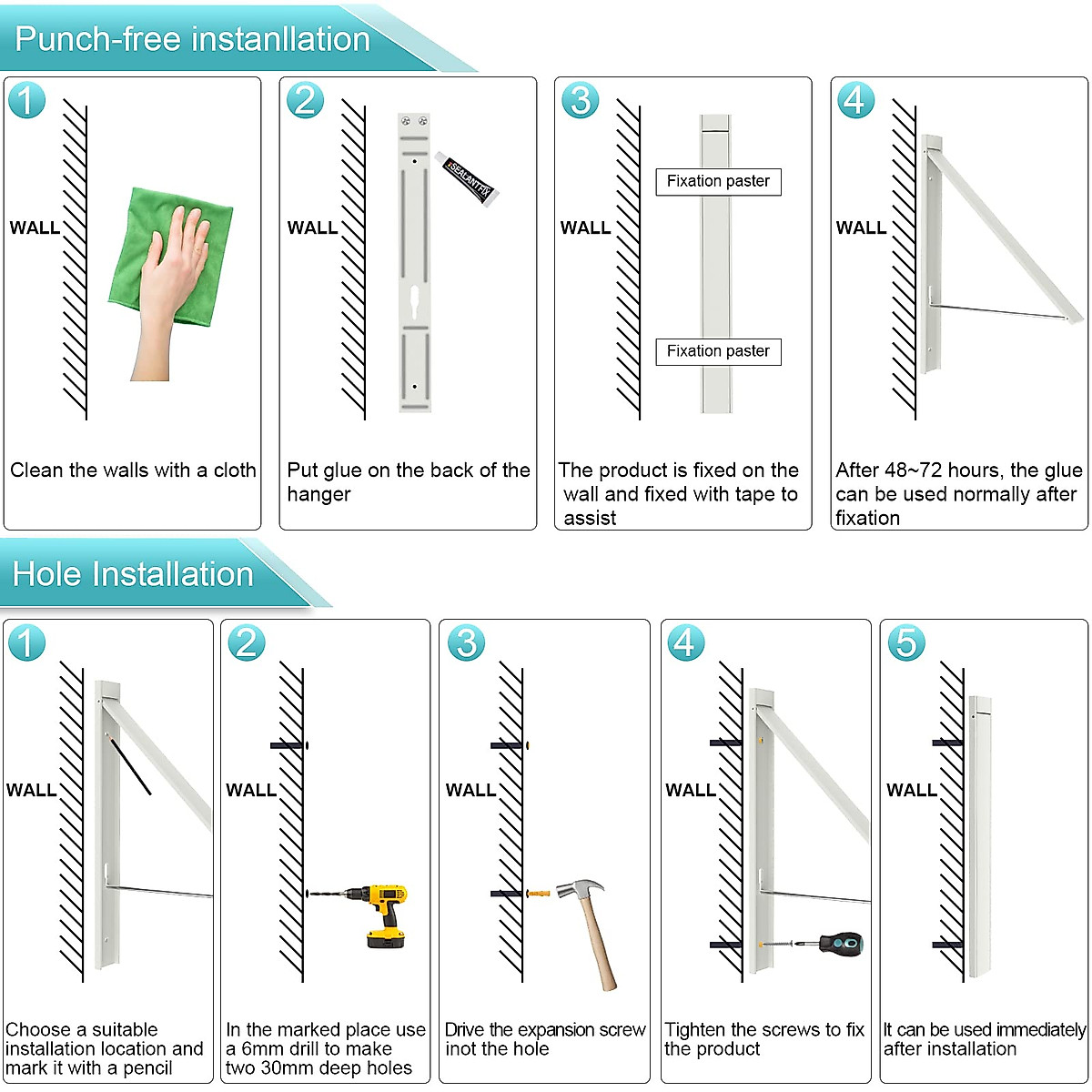 Punch-free instanllation

1
WALL
Clean the walls with a cloth

2
WALL
SEALANTFIX
Put glue on the back of the hanger

3
WALL
Fixation paster
Fixation paster
The product is fixed on the wall and fixed with tape to assist

4
WALL
After 48~72 hours, the glue can be used normally after fixation

Hole Installation

1
WALL
Choose a suitable installation location and mark it with a pencil

2
WALL
In the marked place use a 6mm drill to make two 30mm deep holes

3
WALL
Drive the expansion screw inot the hole

4
WALL
Tighten the screws to fix the product

5
WALL
It can be used immediately after installation