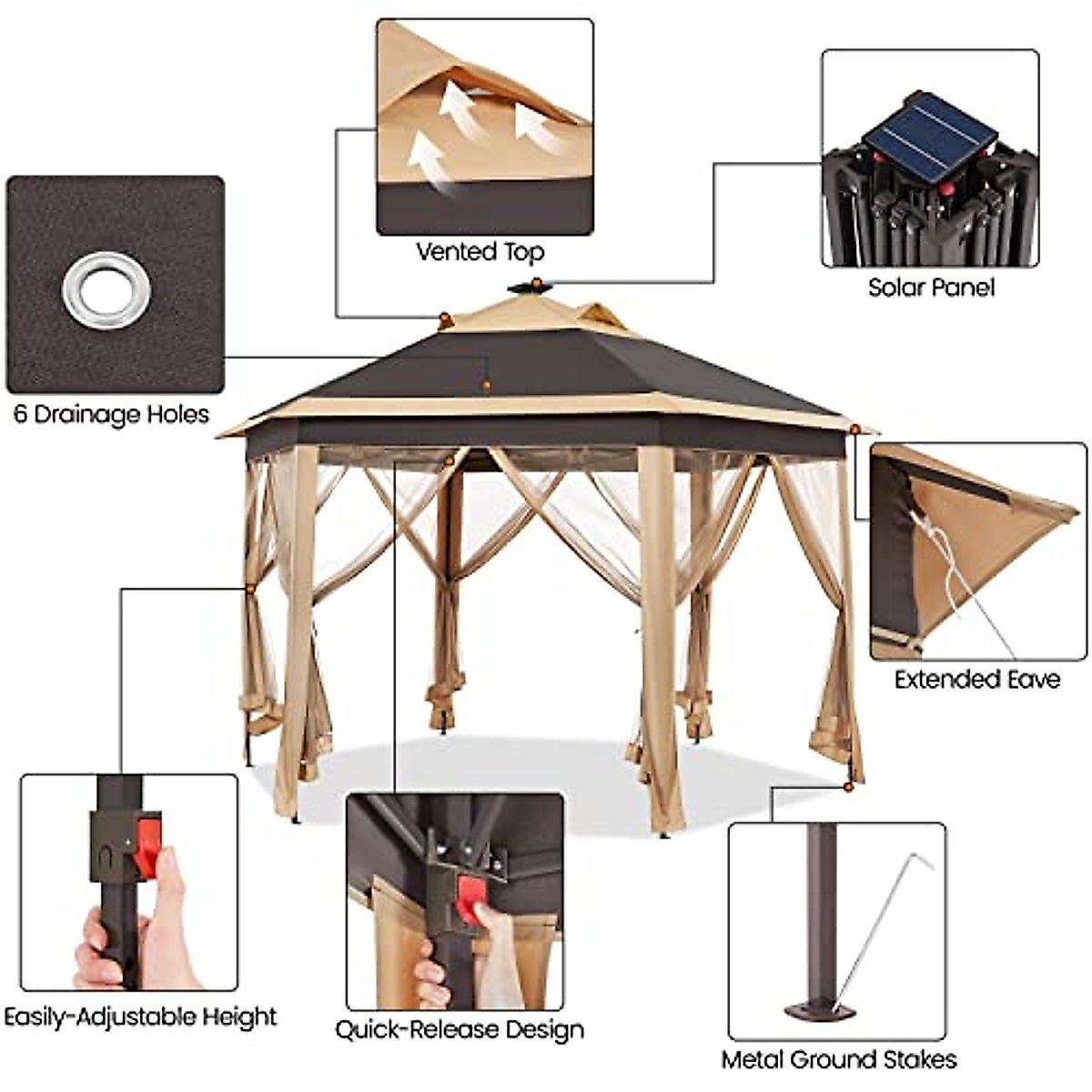 Vented Top

Solar Panel

6 Drainage Holes

Extended Eave

Easily-Adjustable Height

Quick-Release Design

Metal Ground Stakes