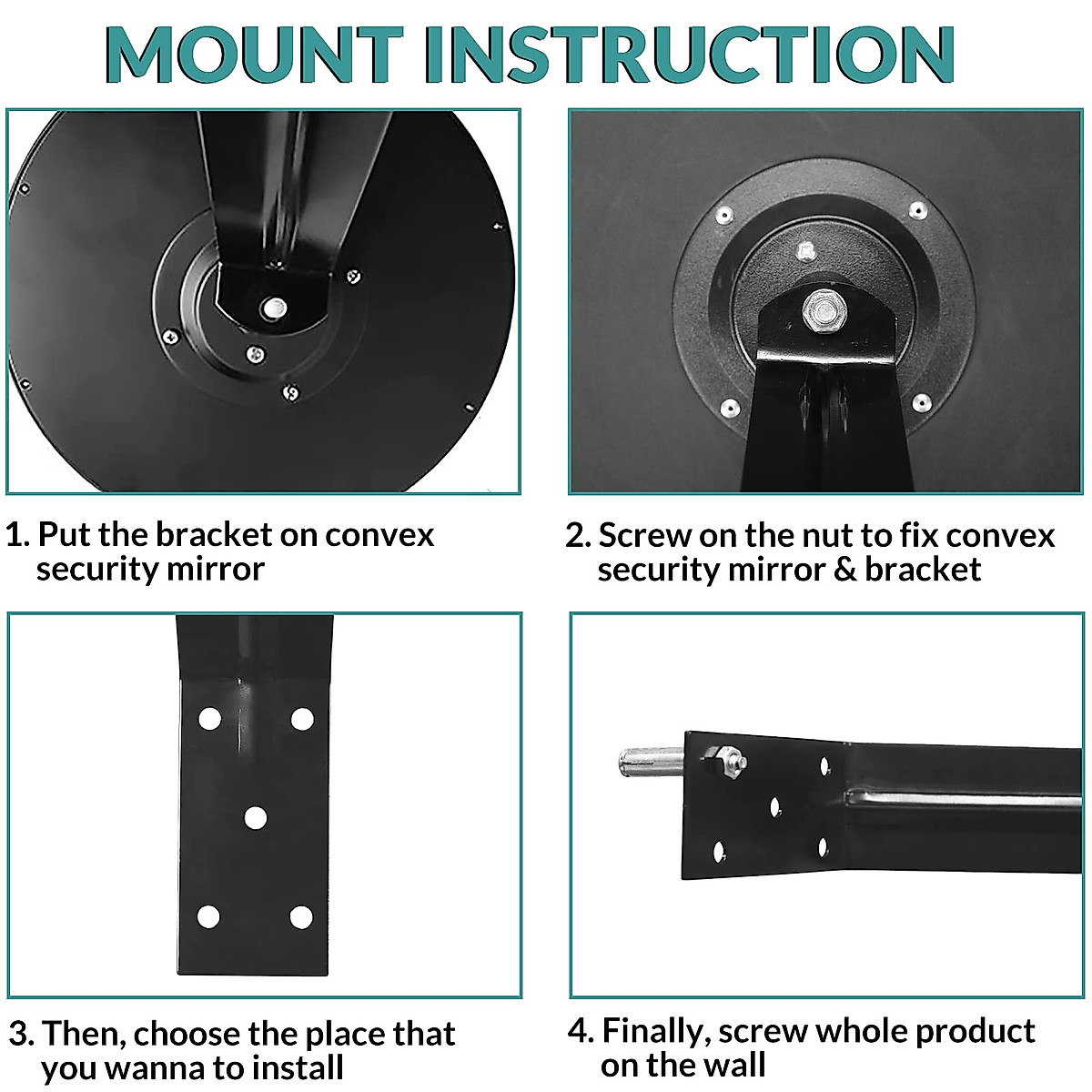 MOUNT INSTRUCTION

1. Put the bracket on convex security mirror

2. Screw on the nut to fix convex security mirror & bracket

3. Then, choose the place that you wanna to install

4. Finally, screw whole product on the wall