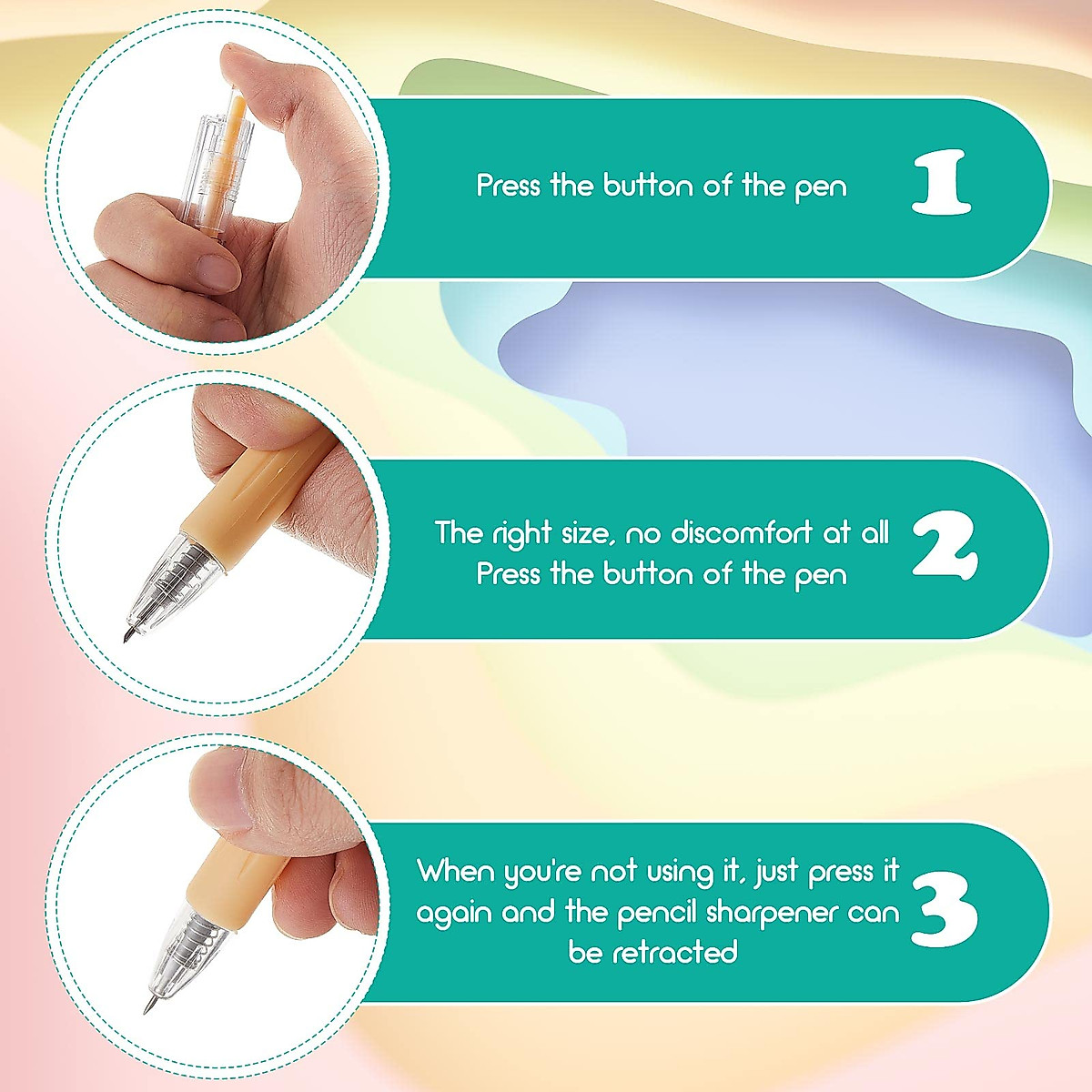 Press the button of the pen

1

The right size, no discomfort at all
Press the button of the pen

2

When you're not using it, just press it again and the pencil sharpener can be retracted

3