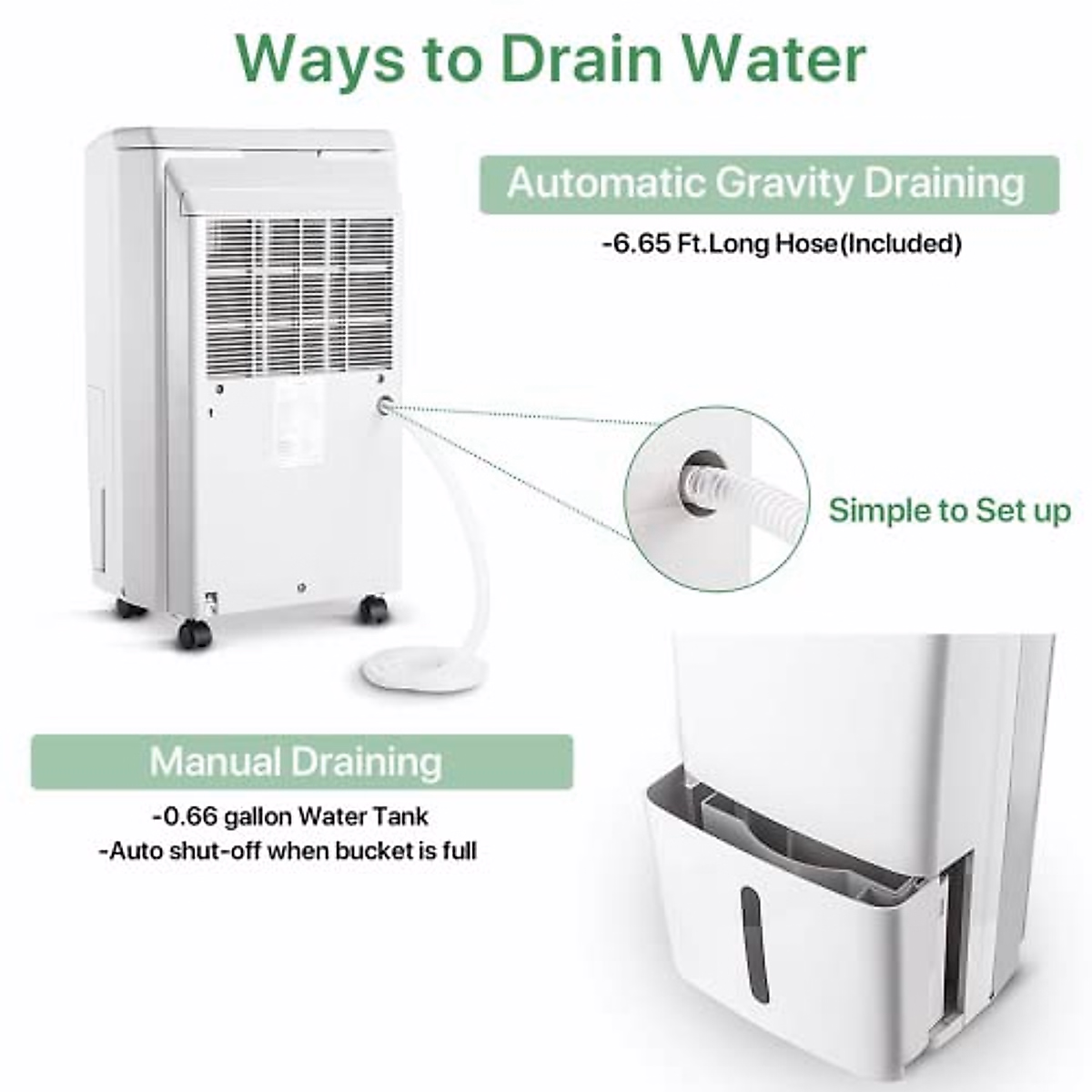 Ways to Drain Water

Automatic Gravity Draining

-6.65 Ft.Long Hose(Included)

Simple to Set up

Manual Draining

-0.66 gallon Water Tank
-Auto shut-off when bucket is full