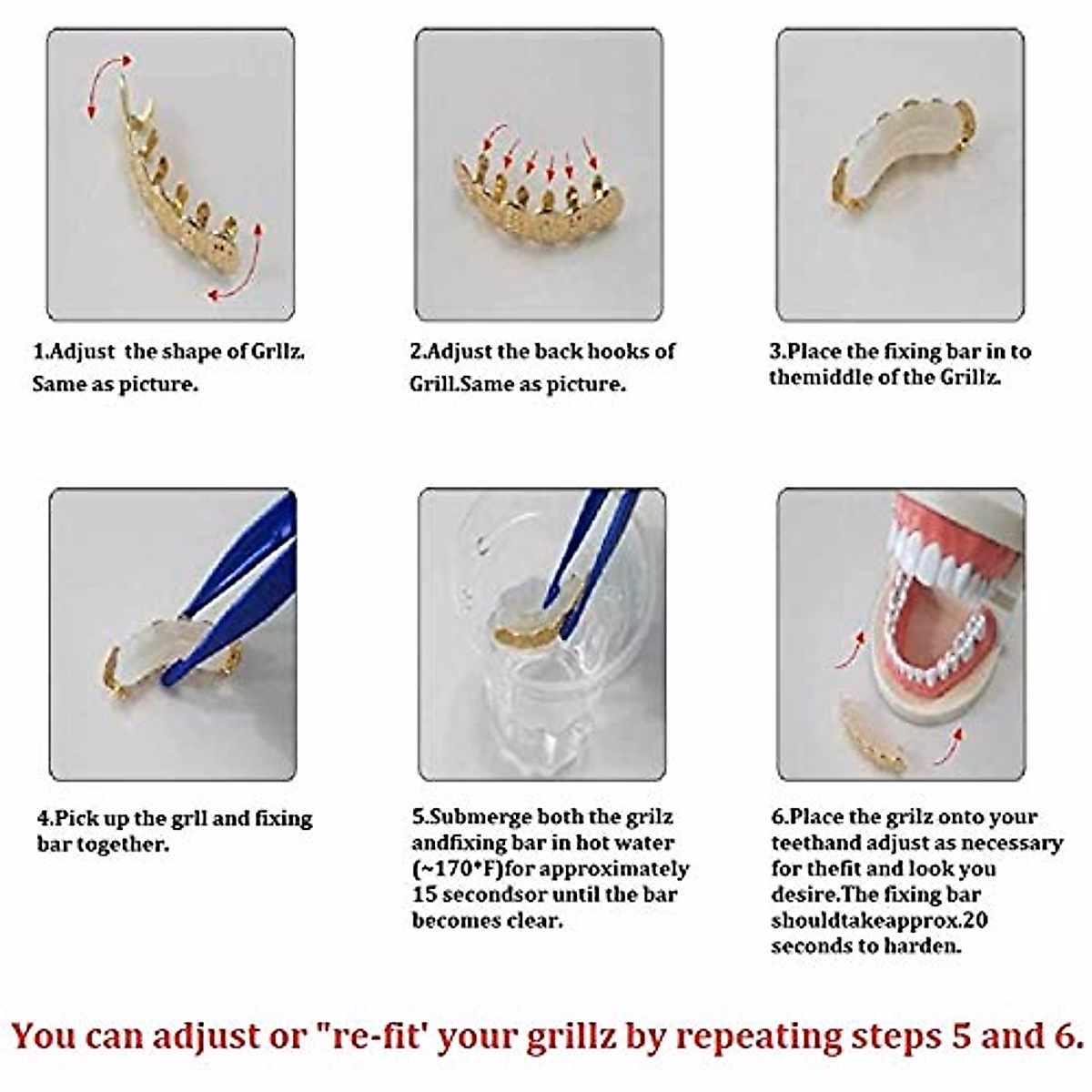 1.Adjust the shape of Grllz. Same as picture.

2.Adjust the back hooks of Grill.Same as picture.

3.Place the fixing bar in to themiddle of the Grillz.

4.Pick up the grll and fixing bar together.

5.Submerge both the grilz andfixing bar in hot water (~170*F)for approximately 15 secondsor until the bar becomes clear.

6.Place the grilz onto your teethand adjust as necessary for thefit and look you desire.The fixing bar shouldtakeapprox.20 seconds to harden.

You can adjust or "re-fit' your grillz by repeating steps 5 and 6.