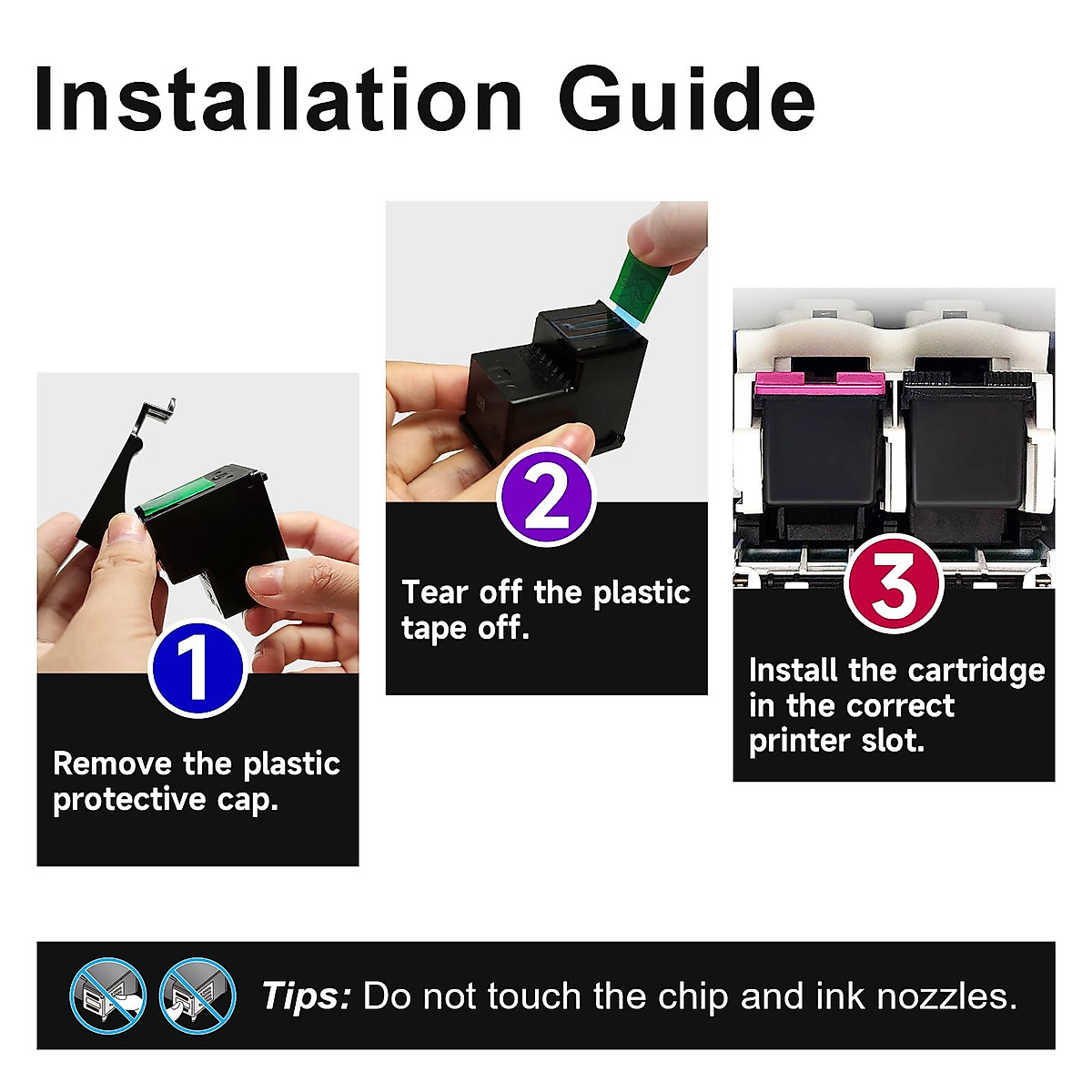 Installation Guide

1

Remove the plastic protective cap.

2

Tear off the plastic tape off.

3

Install the cartridge in the correct printer slot.

Tips: Do not touch the chip and ink nozzles.