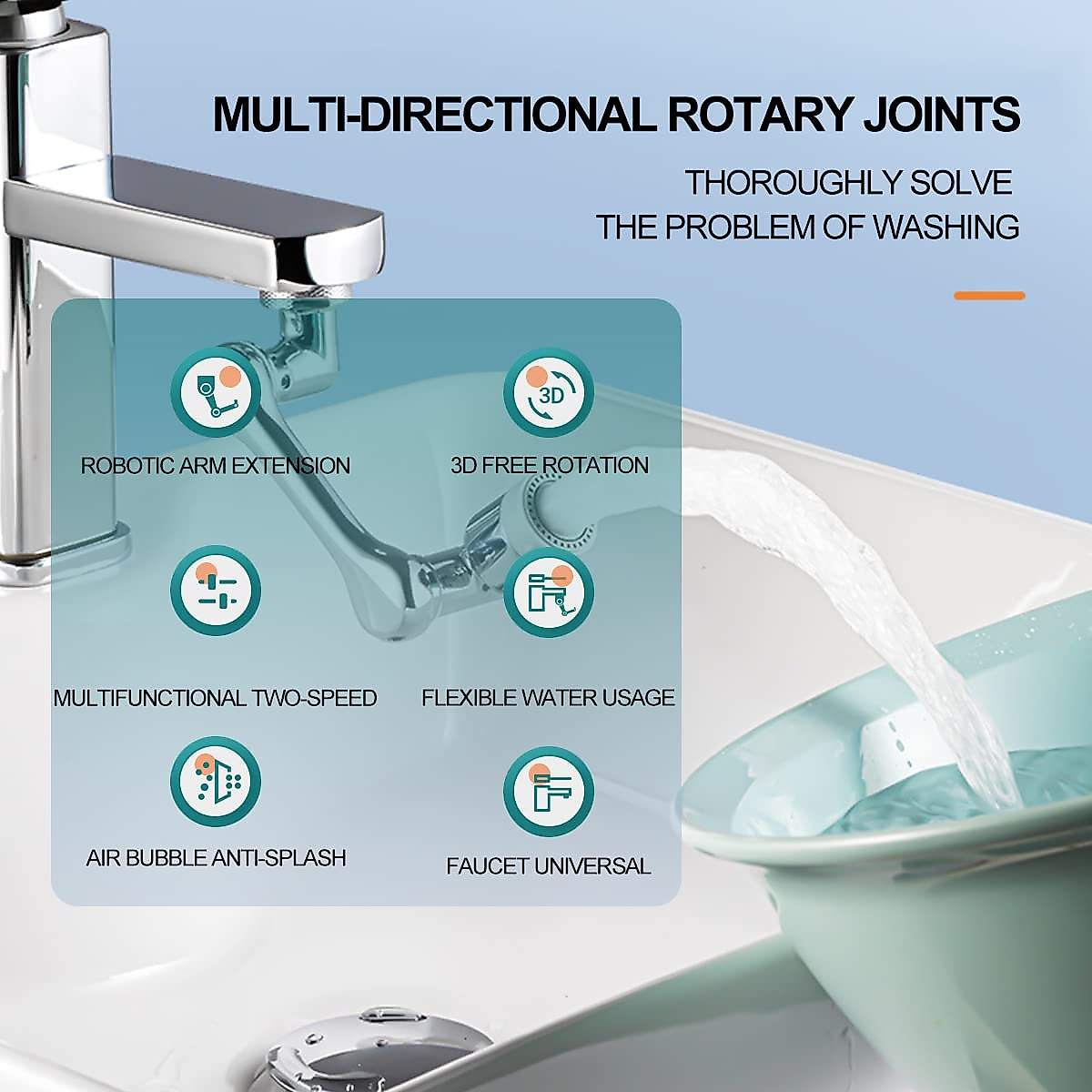 MULTI-DIRECTIONAL ROTARY JOINTS

THOROUGHLY SOLVE
THE PROBLEM OF WASHING

ROBOTIC ARM EXTENSION

3D

3D FREE ROTATION

MULTIFUNCTIONAL TWO-SPEED

FLEXIBLE WATER USAGE

AIR BUBBLE ANTI-SPLASH

FAUCET UNIVERSAL