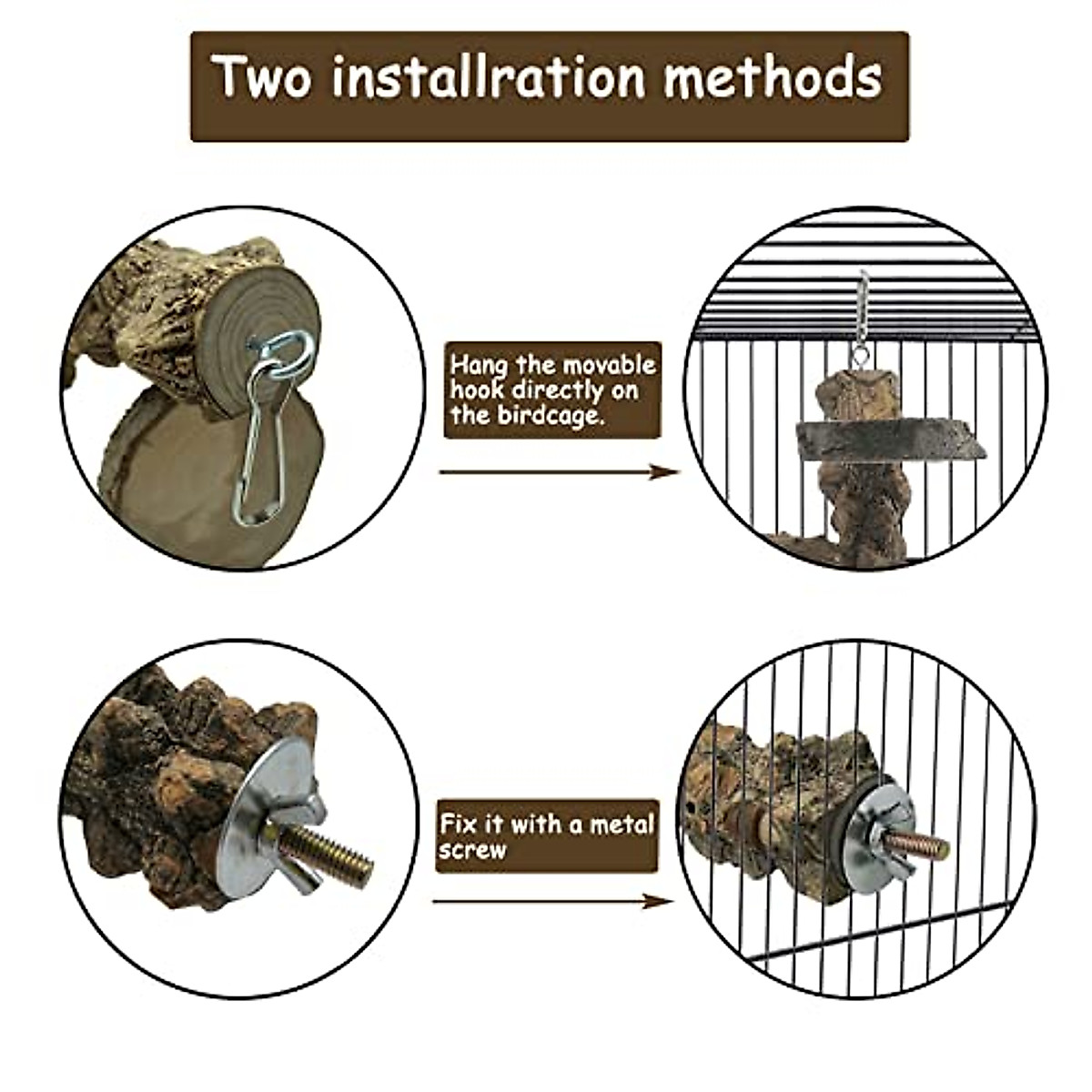 Two installration methods

Hang the movable hook directly on the birdcage.

Fix it with a metal screw