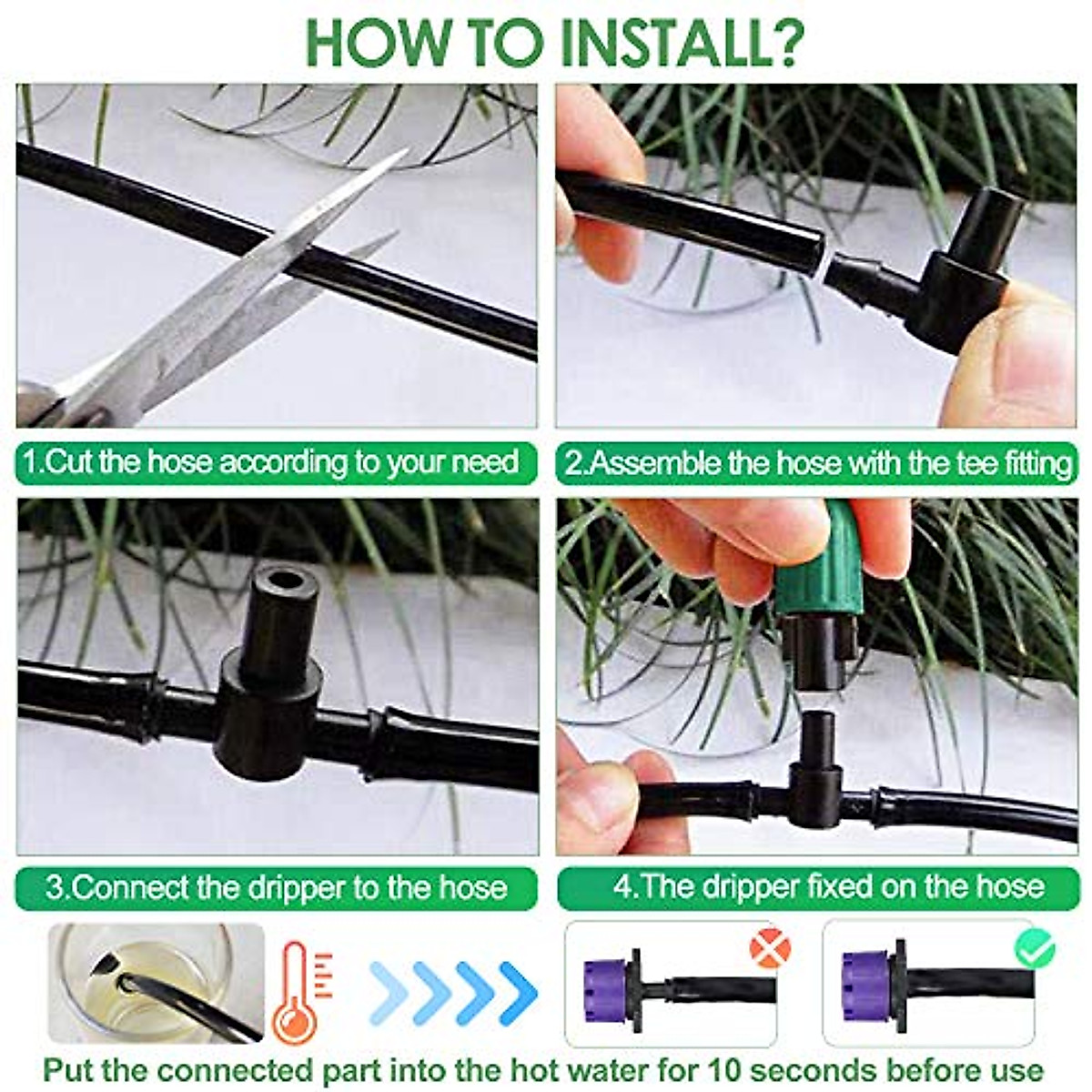 HOW TO INSTALL?

1.Cut the hose according to your need

2.Assemble the hose with the tee fitting

3.Connect the dripper to the hose

4.The dripper fixed on the hose

Put the connected part into the hot water for 10 seconds before use